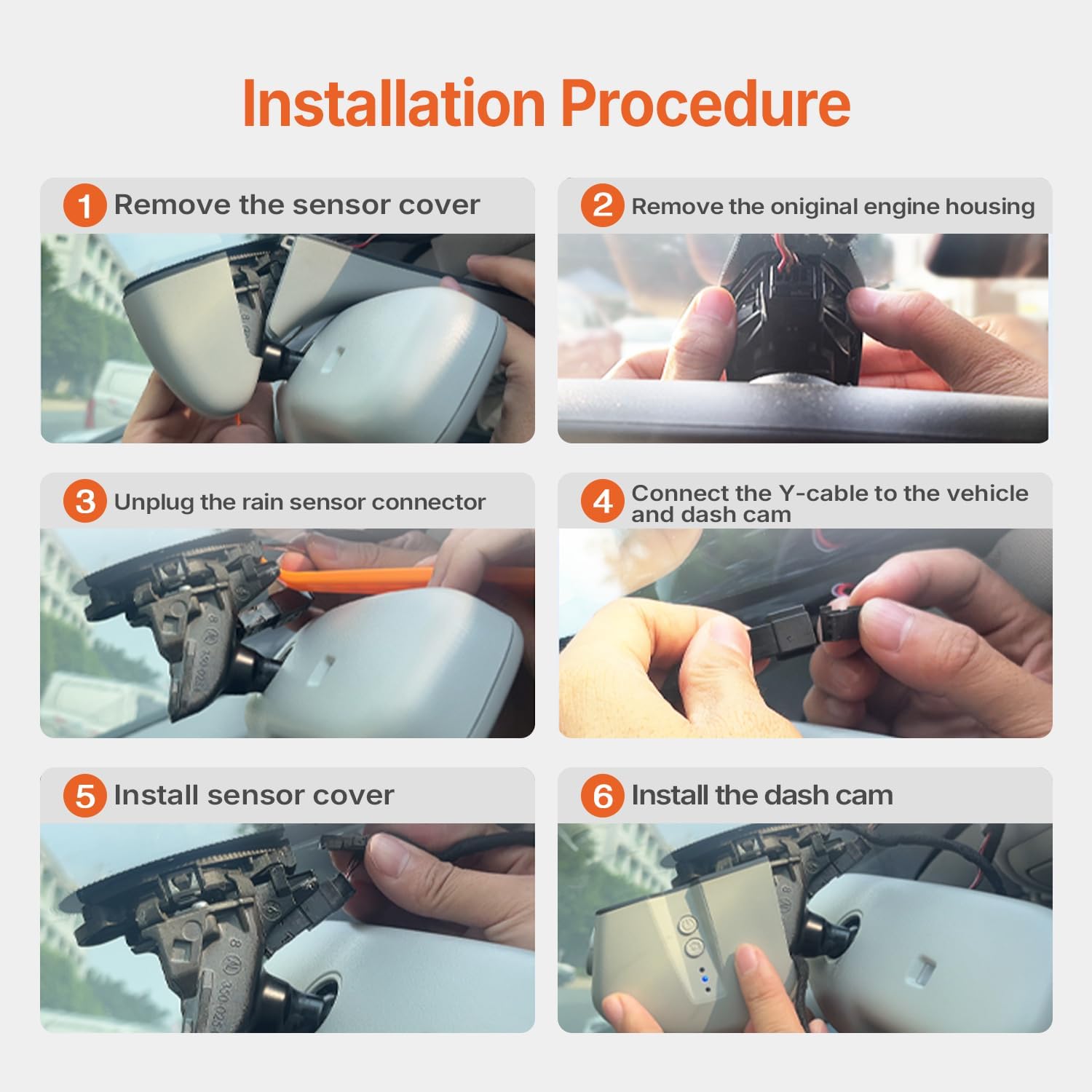 Installation Procedure

1 Remove the sensor cover

2 Remove the oniginal engine housing

3 Unplug the rain sensor connector

4 Connect the Y-cable to the vehicle and dash cam

5 Install sensor cover

6 Install the dash cam