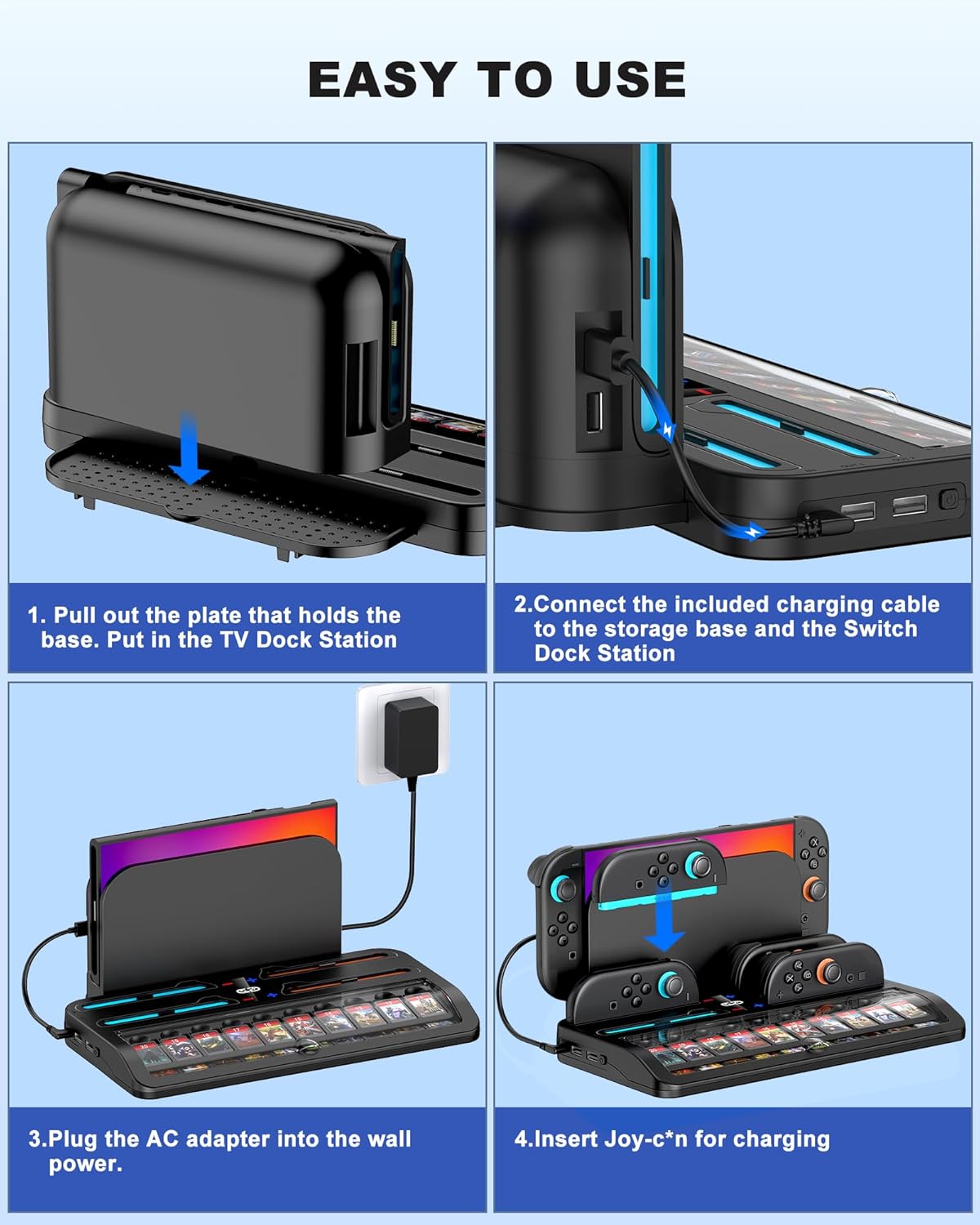 EASY TO USE

1. Pull out the plate that holds the base. Put in the TV Dock Station

2.Connect the included charging cable to the storage base and the Switch Dock Station

3.Plug the AC adapter into the wall power.

4.Insert Joy-c*n for charging