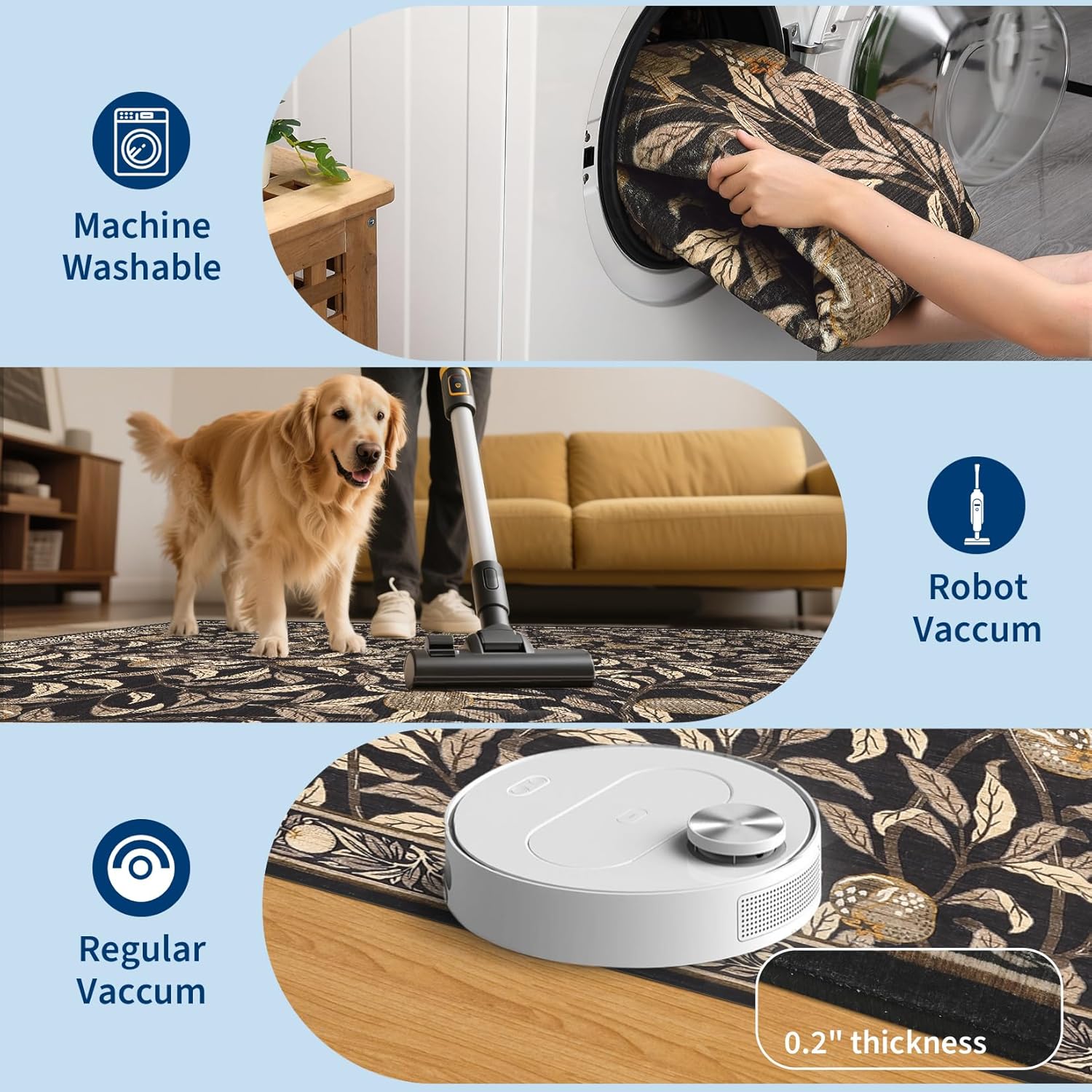 Machine Washable

Robot Vaccum

Regular Vaccum

0.2" thickness