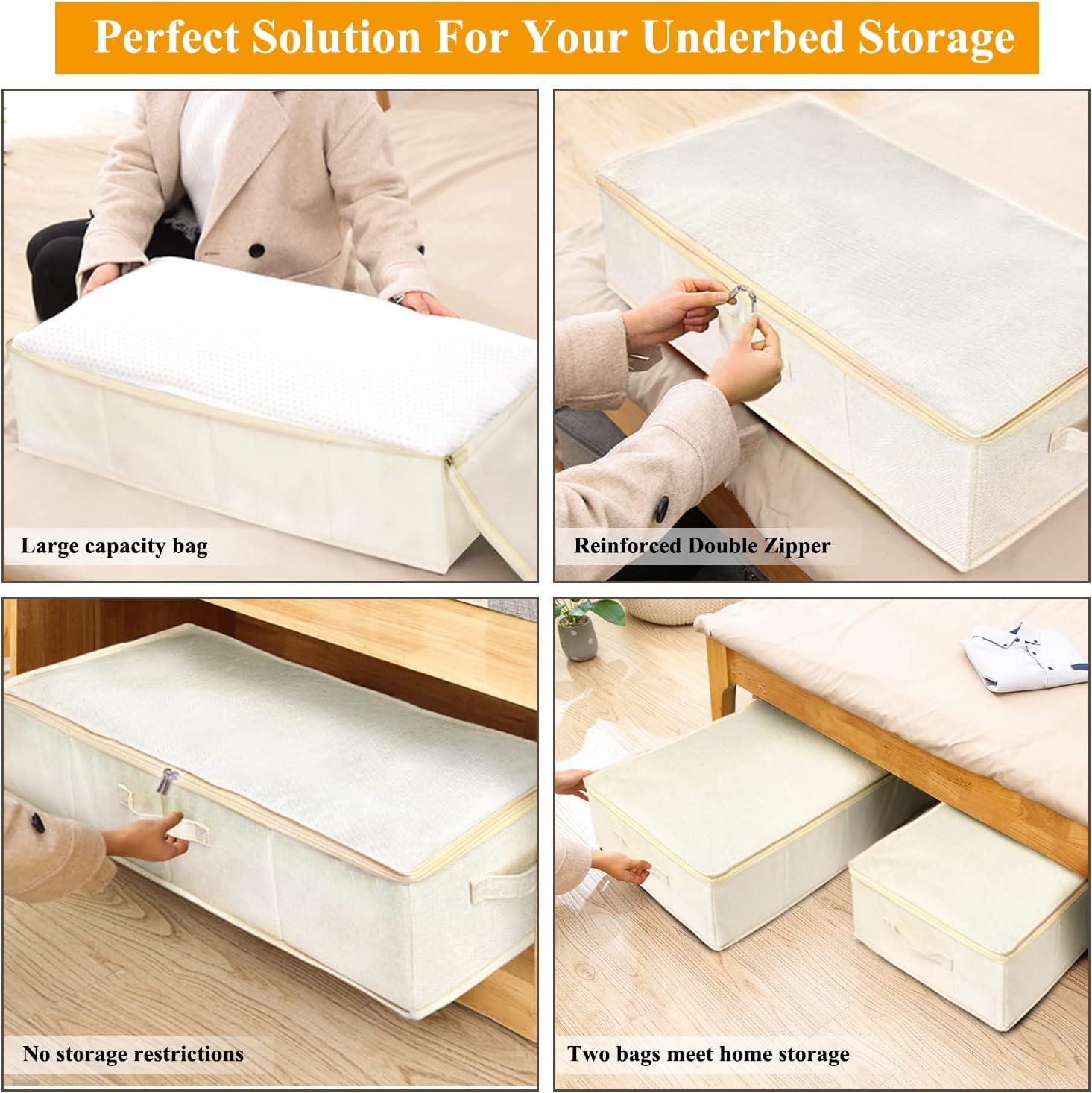 Perfect Solution For Your Underbed Storage

Large capacity bag

Reinforced Double Zipper

No storage restrictions

Two bags meet home storage