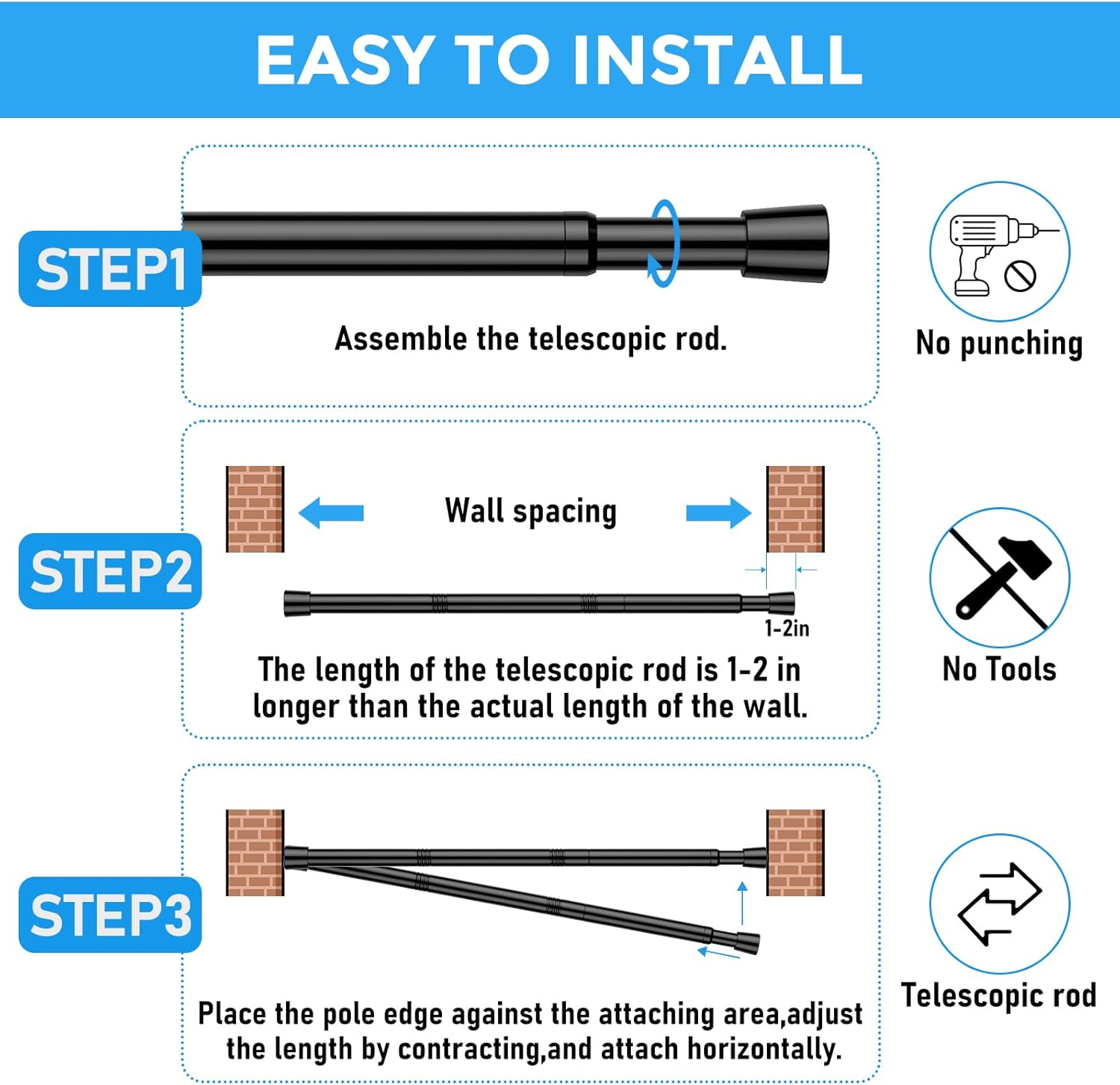 EASY TO INSTALL

STEP1

Assemble the telescopic rod.

No punching

STEP2

Wall spacing

1-2in

The length of the telescopic rod is 1-2 in longer than the actual length of the wall.

No Tools

STEP3

Place the pole edge against the attaching area,adjust the length by contracting,and attach horizontally.

Telescopic rod