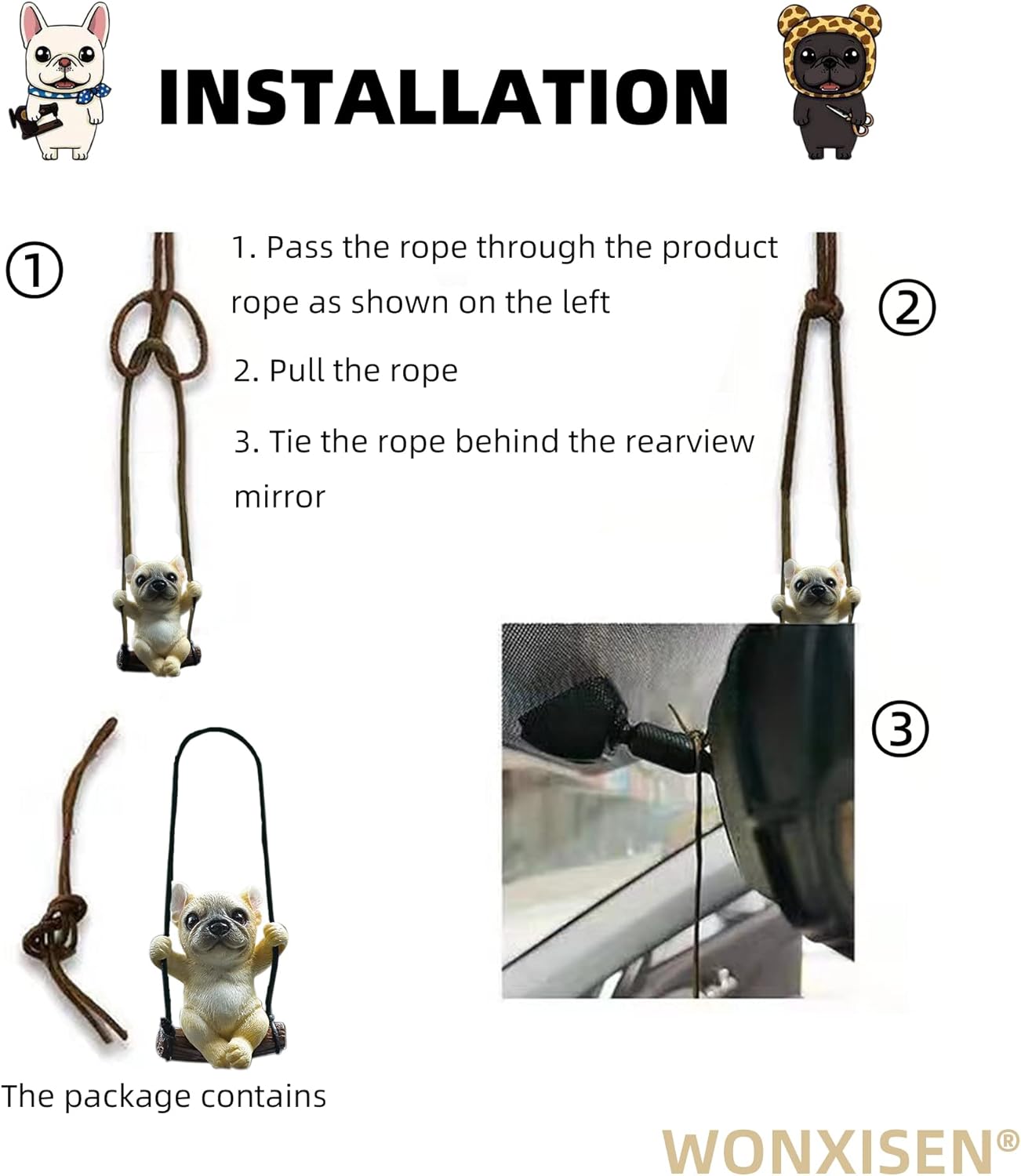 INSTALLATION

①

1. Pass the rope through the product rope as shown on the left

2. Pull the rope

3. Tie the rope behind the rearview mirror

②

③

The package contains

WONXISEN®