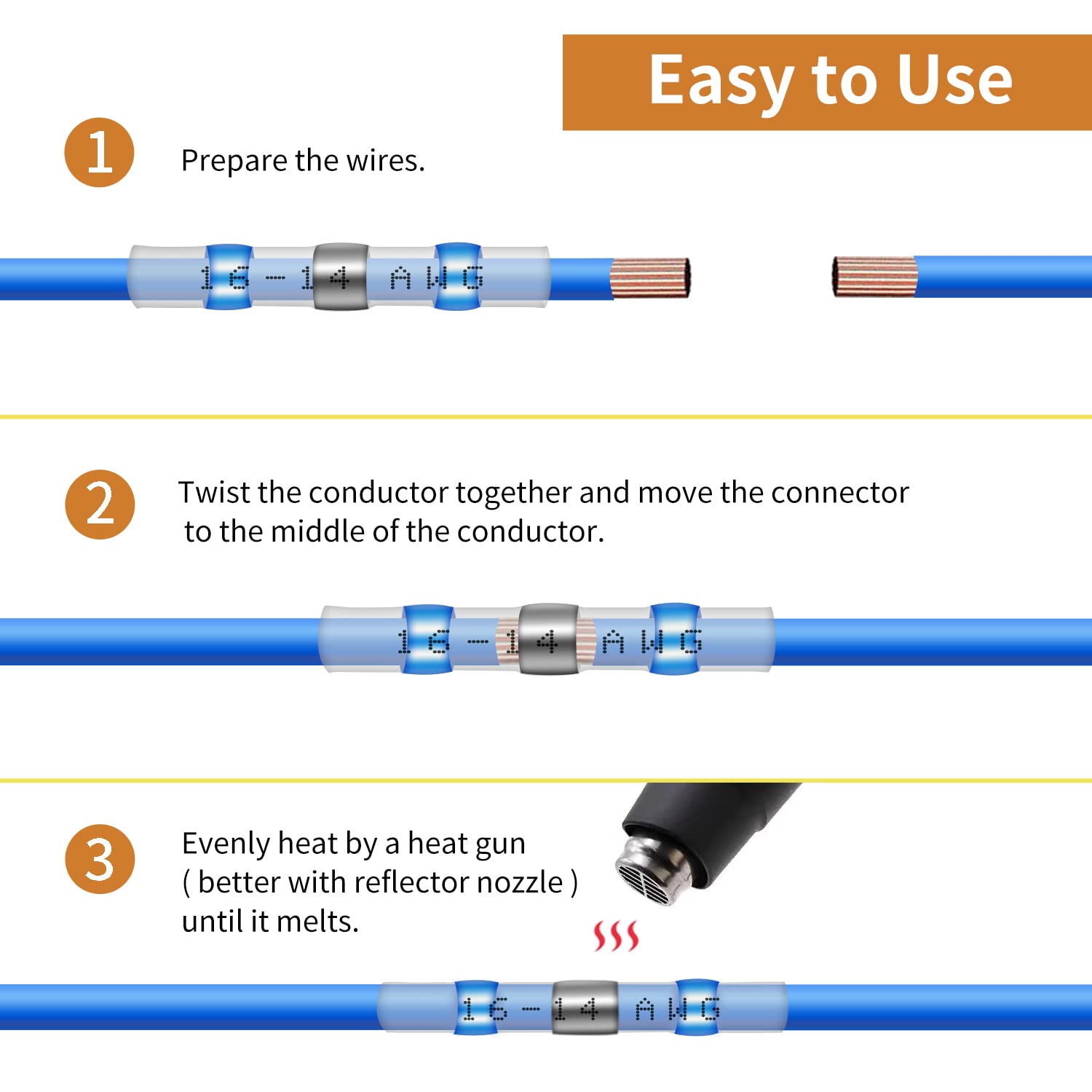 Easy to Use

1 Prepare the wires.

16-14 AWG

2 Twist the conductor together and move the connector to the middle of the conductor.

16-14 AWG

3 Evenly heat by a heat gun ( better with reflector nozzle ) until it melts.

16-14 AWG