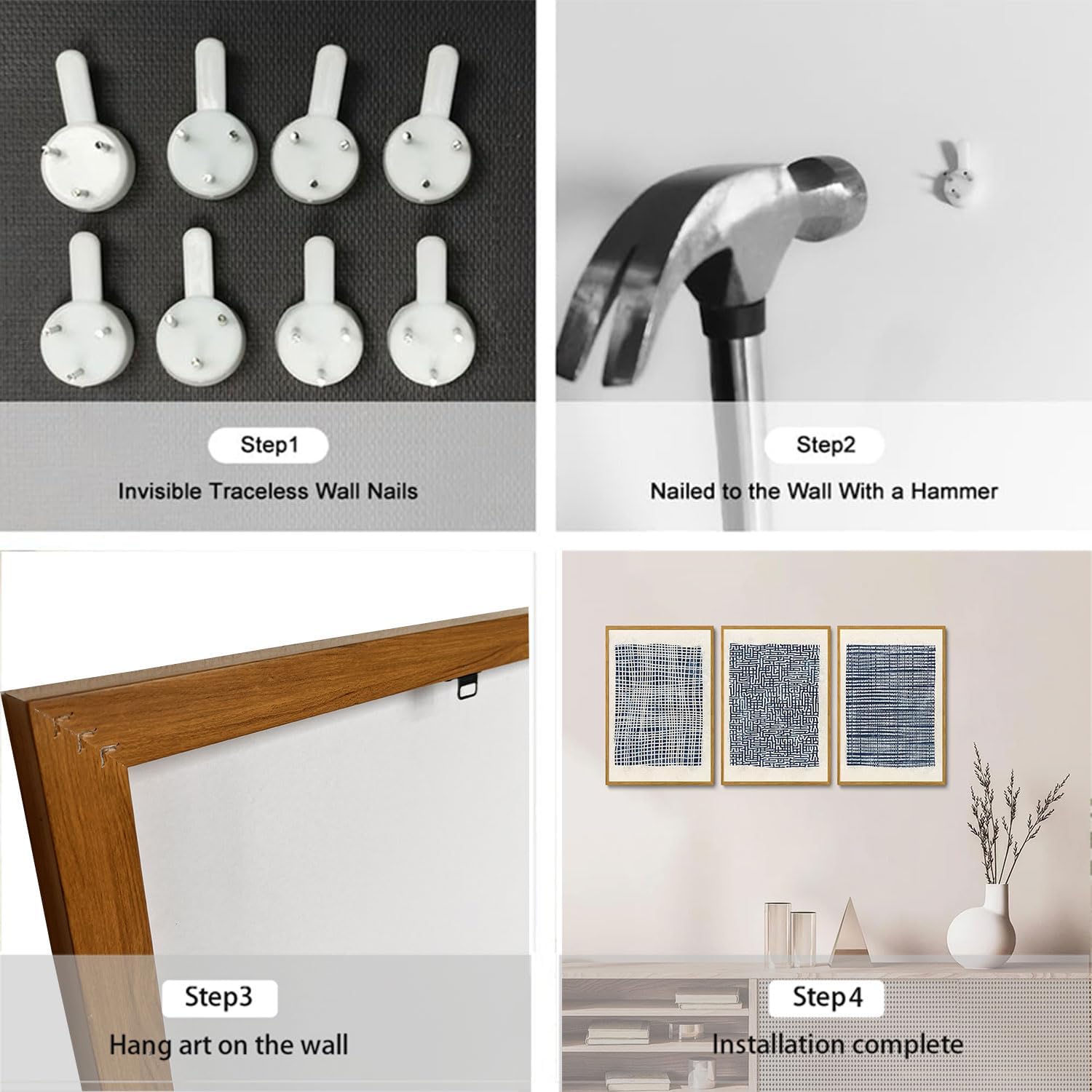 Step1

Invisible Traceless Wall Nails

Step2

Nailed to the Wall With a Hammer

Step3

Hang art on the wall

Step4

Installation complete