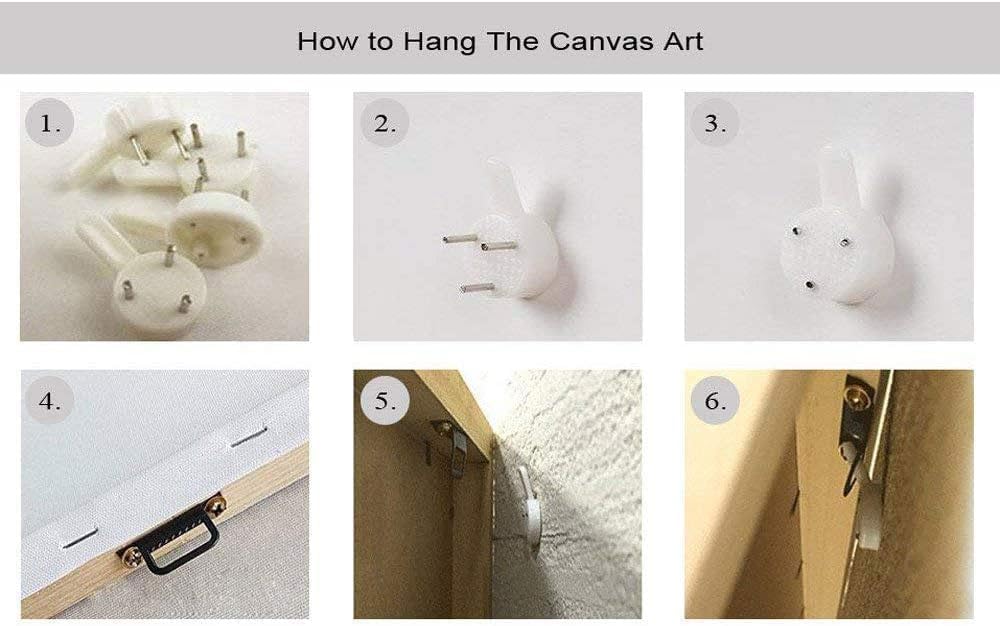 How to Hang The Canvas Art

1.

2.

3.

4.

5.

6.