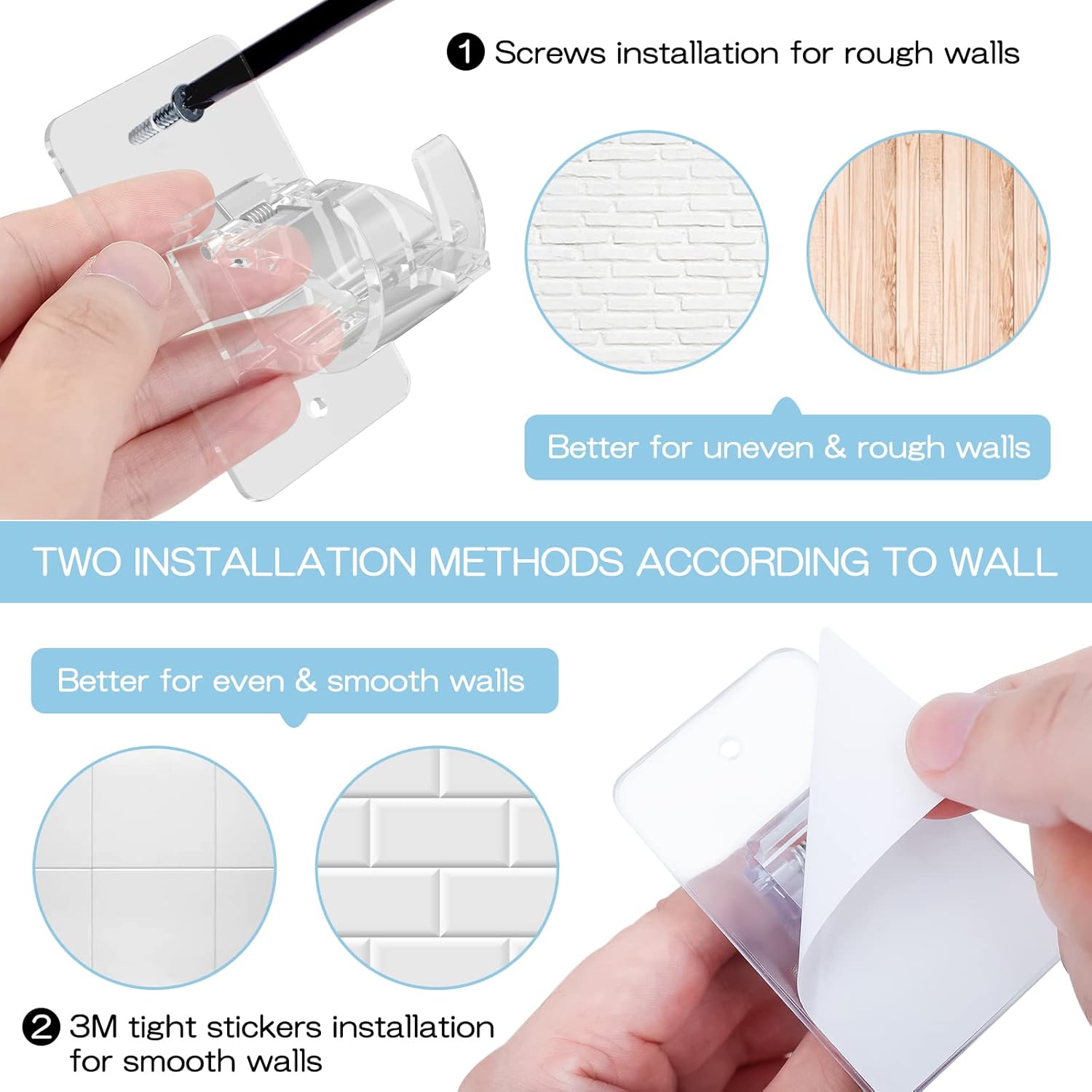 1 Screws installation for rough walls

Better for uneven & rough walls

TWO INSTALLATION METHODS ACCORDING TO WALL

Better for even & smooth walls

2 3M tight stickers installation for smooth walls