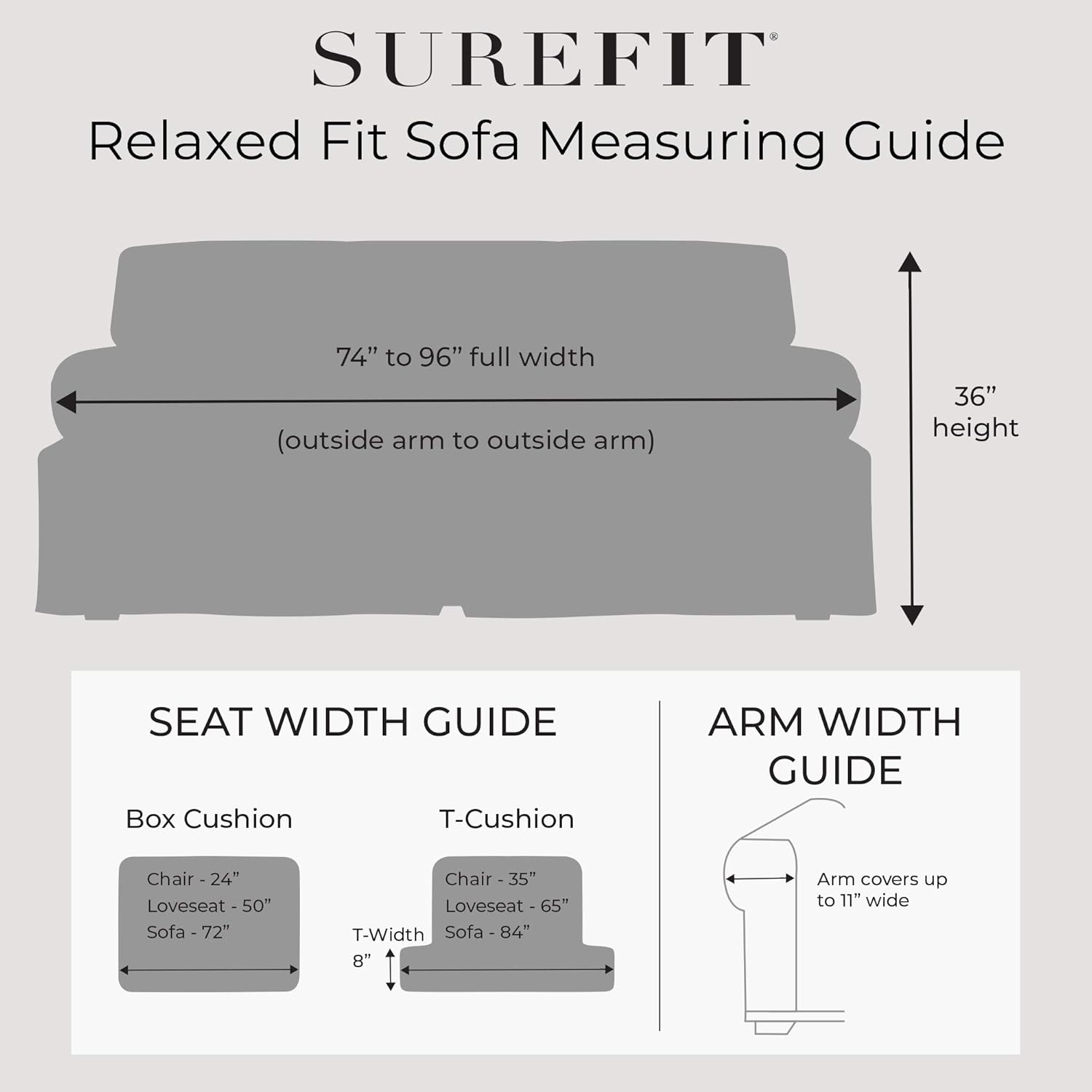 SUREFIT®

Relaxed Fit Sofa Measuring Guide

74” to 96” full width

(outside arm to outside arm)

36” height

SEAT WIDTH GUIDE

Box Cushion

Chair - 24”
Loveseat - 50”
Sofa - 72”

T-Cushion

Chair - 35”
Loveseat - 65”
Sofa - 84”

T-Width 8”

ARM WIDTH GUIDE

Arm covers up to 11” wide