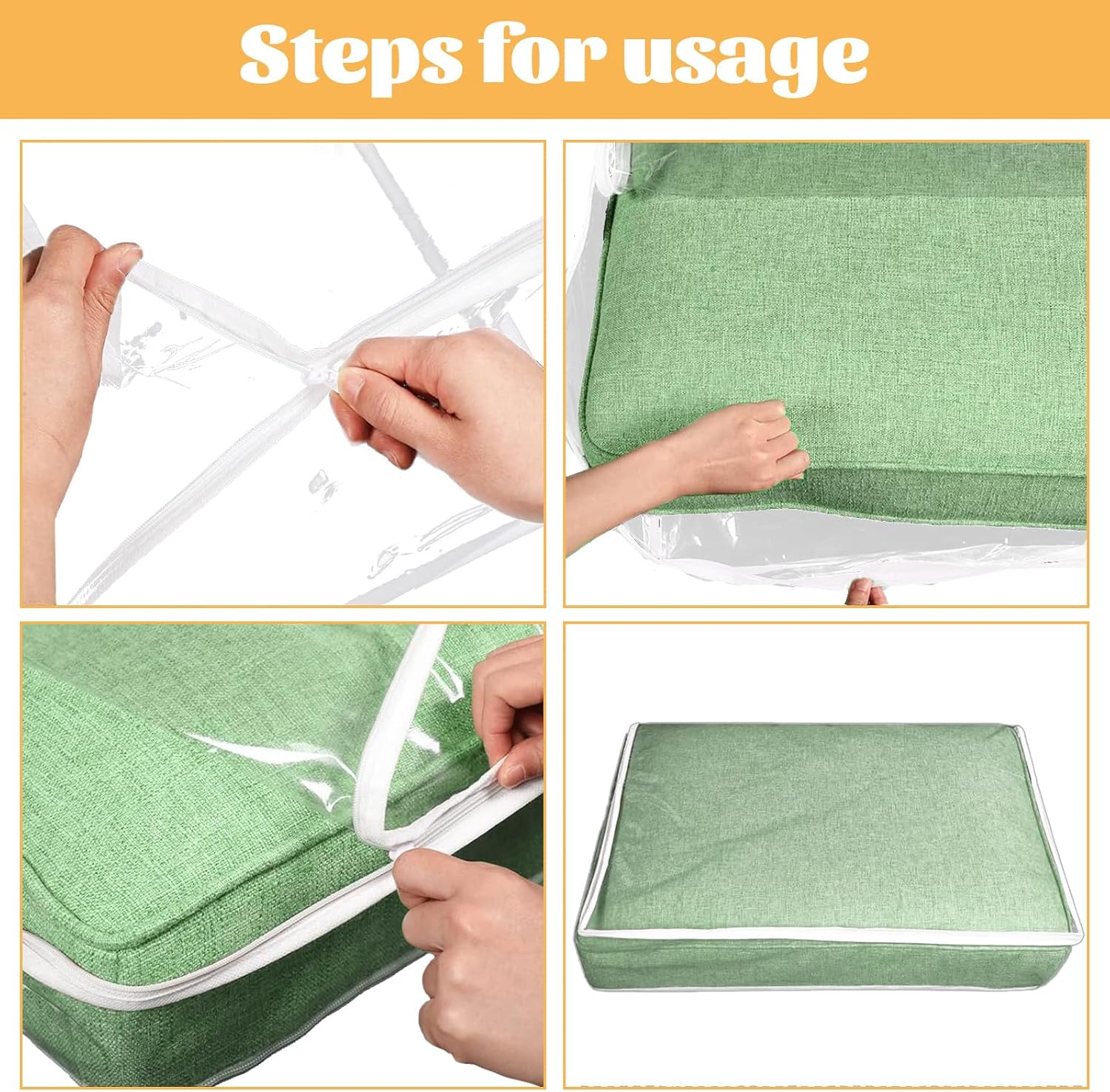 Steps for usage