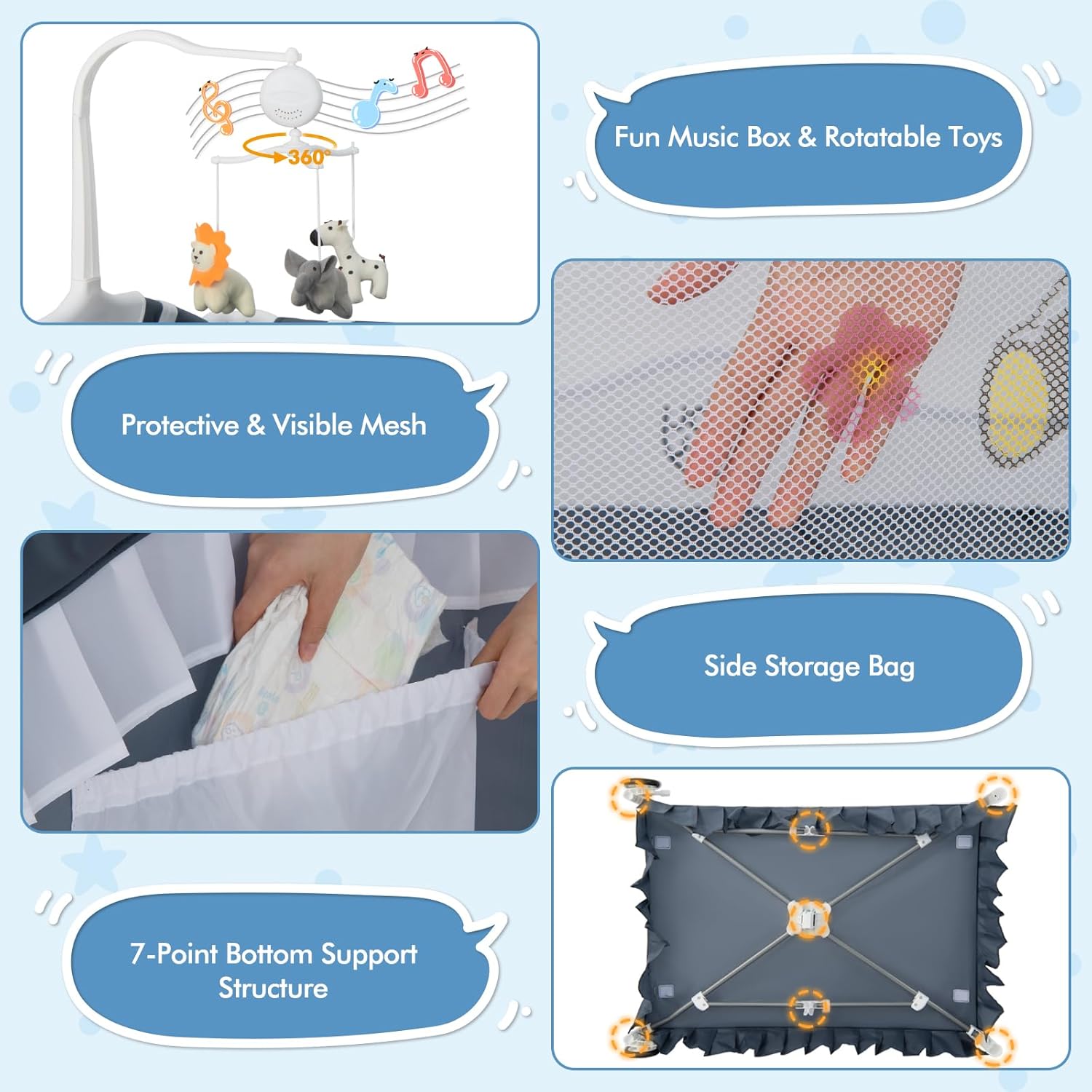 360°

Fun Music Box & Rotatable Toys

Protective & Visible Mesh

Side Storage Bag

7-Point Bottom Support Structure