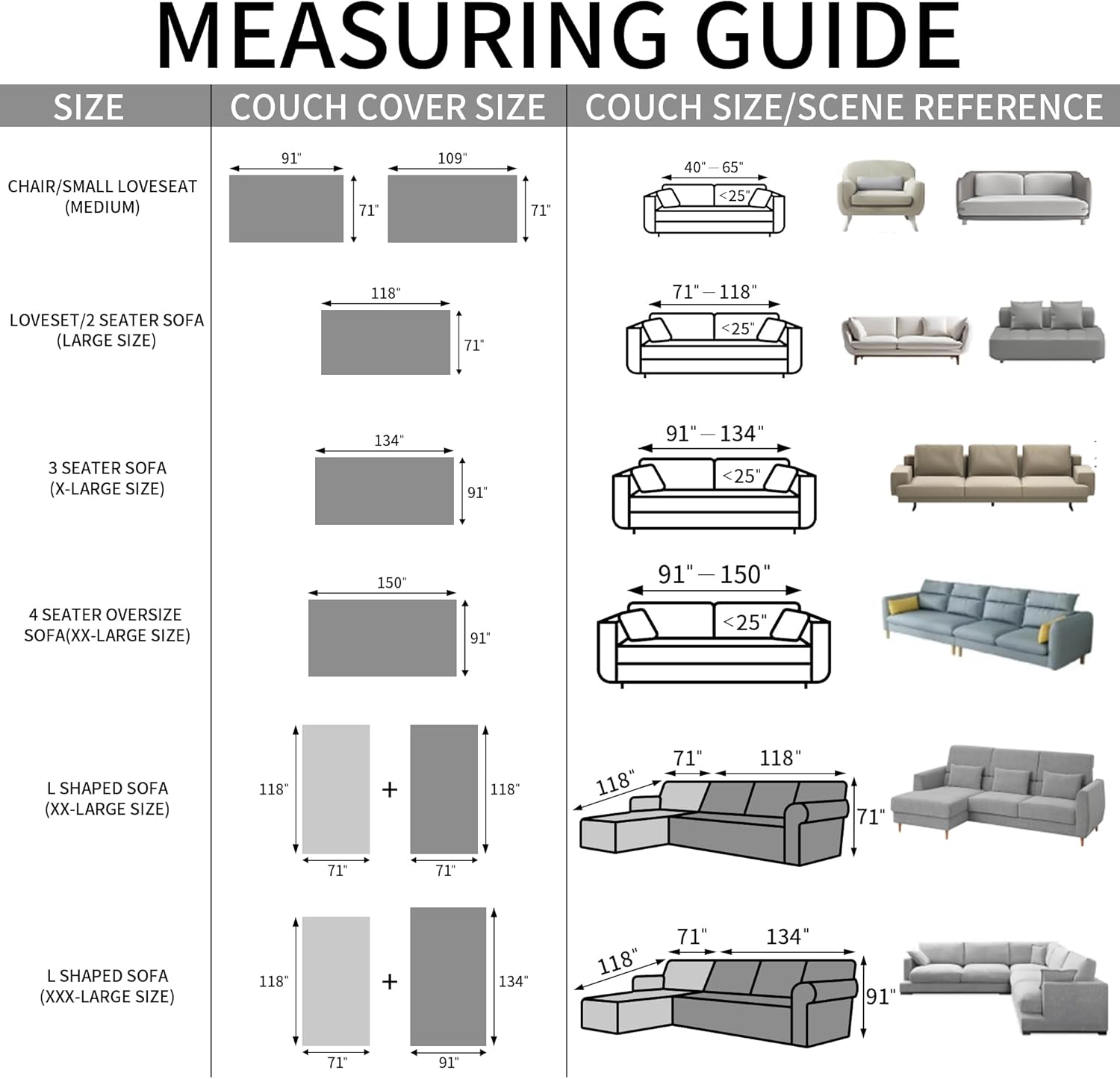 MEASURING GUIDE

| SIZE | COUCH COVER SIZE | COUCH SIZE/SCENE REFERENCE |
|---|---|---|
| CHAIR/SMALL LOVESEAT (MEDIUM) | 91" 71" 109" 71" | 40" — 65" <25" |
| LOVESET/2 SEATER SOFA (LARGE SIZE) | 118" 71" | 71" — 118" <25" |
| 3 SEATER SOFA (X-LARGE SIZE) | 134" 91" | 91" — 134" <25" |
| 4 SEATER OVERSIZE SOFA(XX-LARGE SIZE) | 150" 91" | 91" — 150" <25" |
| L SHAPED SOFA (XX-LARGE SIZE) | 118" 71" + 118" 71" | 118" 71" 118" 71" |
| L SHAPED SOFA (XXX-LARGE SIZE) | 118" 71" + 134" 91" | 118" 71" 134" 91" |