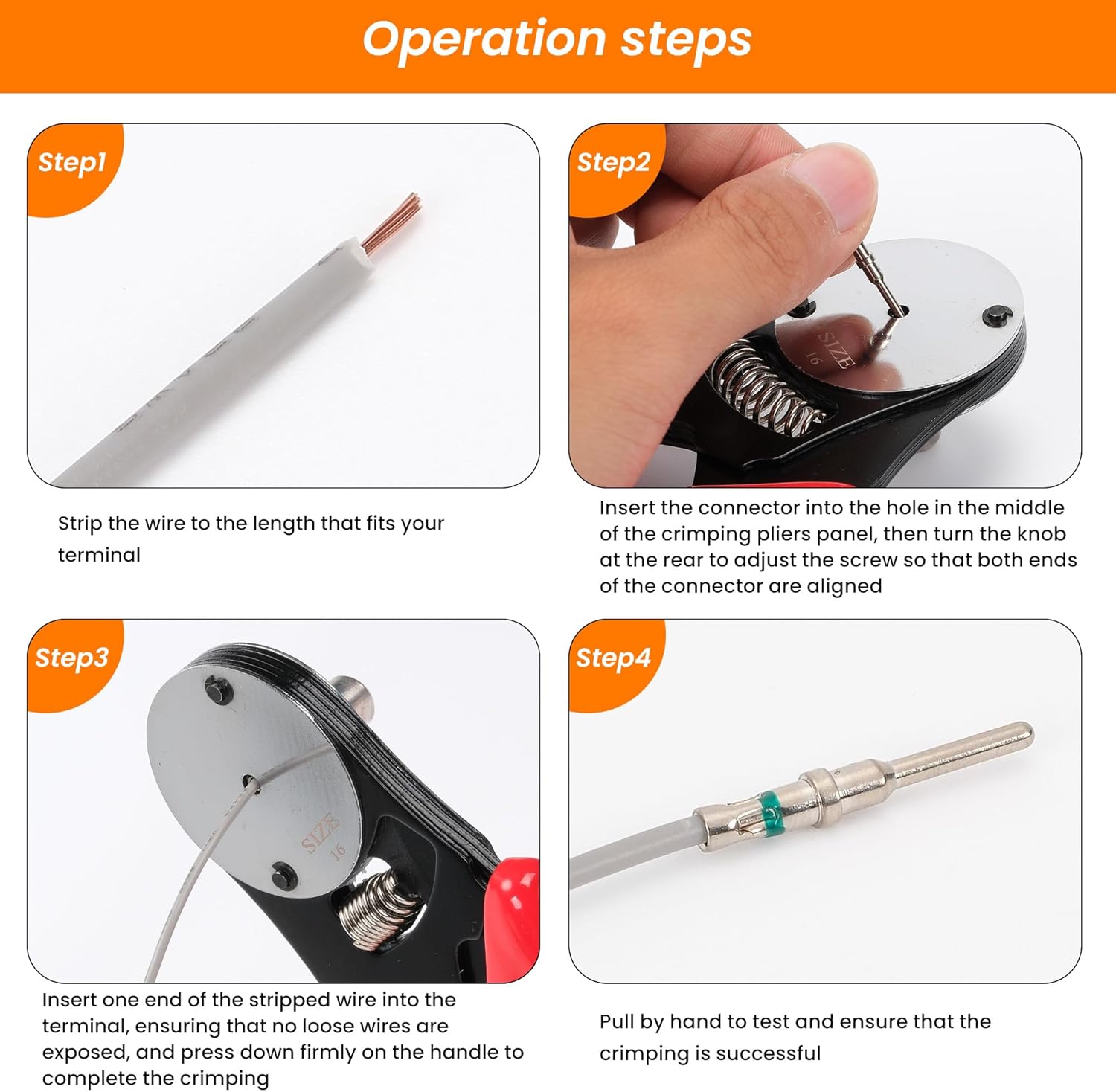 Operation steps

Step1

Strip the wire to the length that fits your terminal

Step2

SIZE 16

Insert the connector into the hole in the middle of the crimping pliers panel, then turn the knob at the rear to adjust the screw so that both ends of the connector are aligned

Step3

SIZE 16

Insert one end of the stripped wire into the terminal, ensuring that no loose wires are exposed, and press down firmly on the handle to complete the crimping

Step4

Pull by hand to test and ensure that the crimping is successful