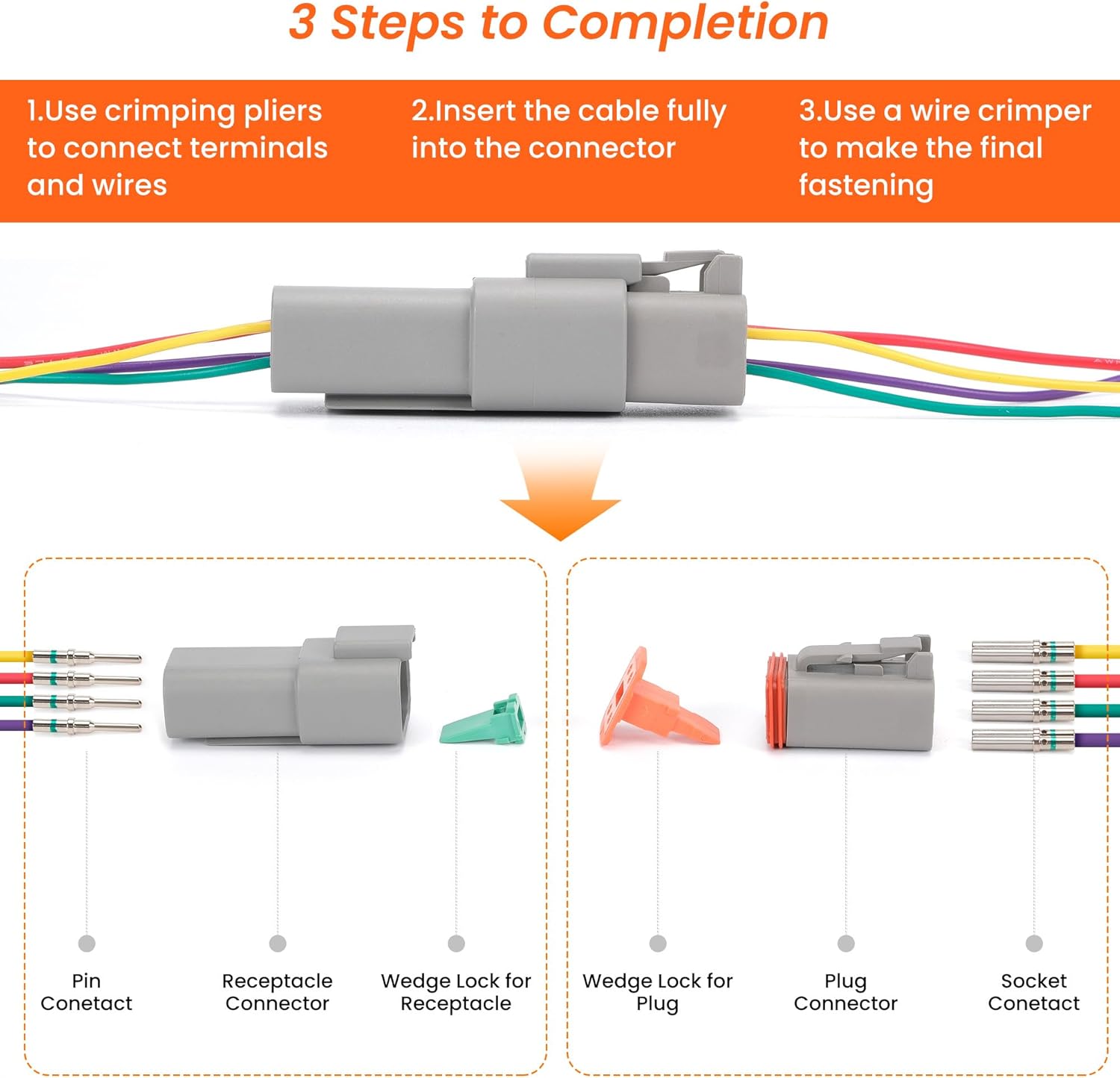 3 Steps to Completion

1.Use crimping pliers to connect terminals and wires

2.Insert the cable fully into the connector

3.Use a wire crimper to make the final fastening

Pin Conetact

Receptacle Connector

Wedge Lock for Receptacle

Wedge Lock for Plug

Plug Connector

Socket Conetact