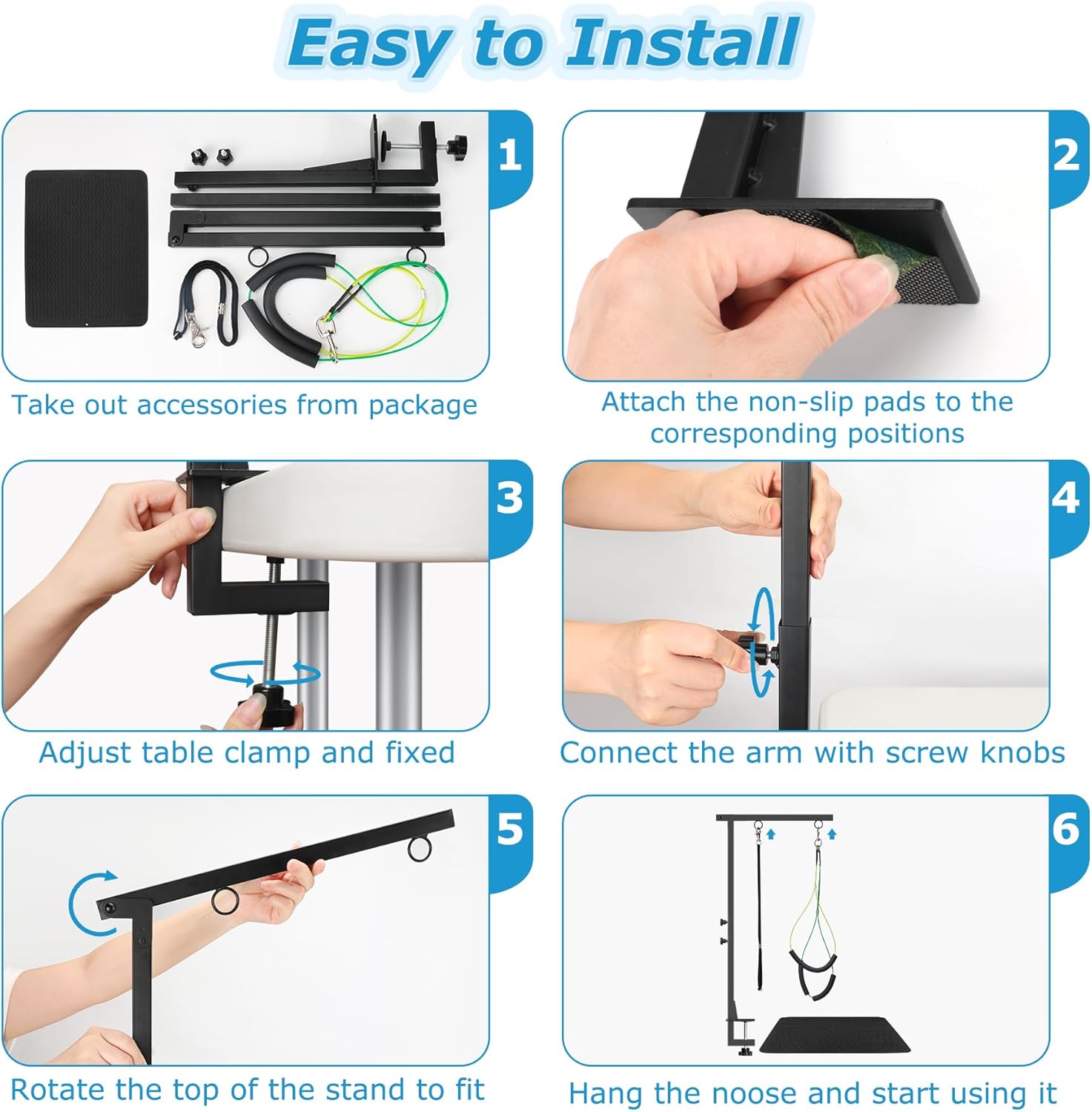 Easy to Install

1

Take out accessories from package

2

Attach the non-slip pads to the corresponding positions

3

Adjust table clamp and fixed

4

Connect the arm with screw knobs

5

Rotate the top of the stand to fit

6

Hang the noose and start using it