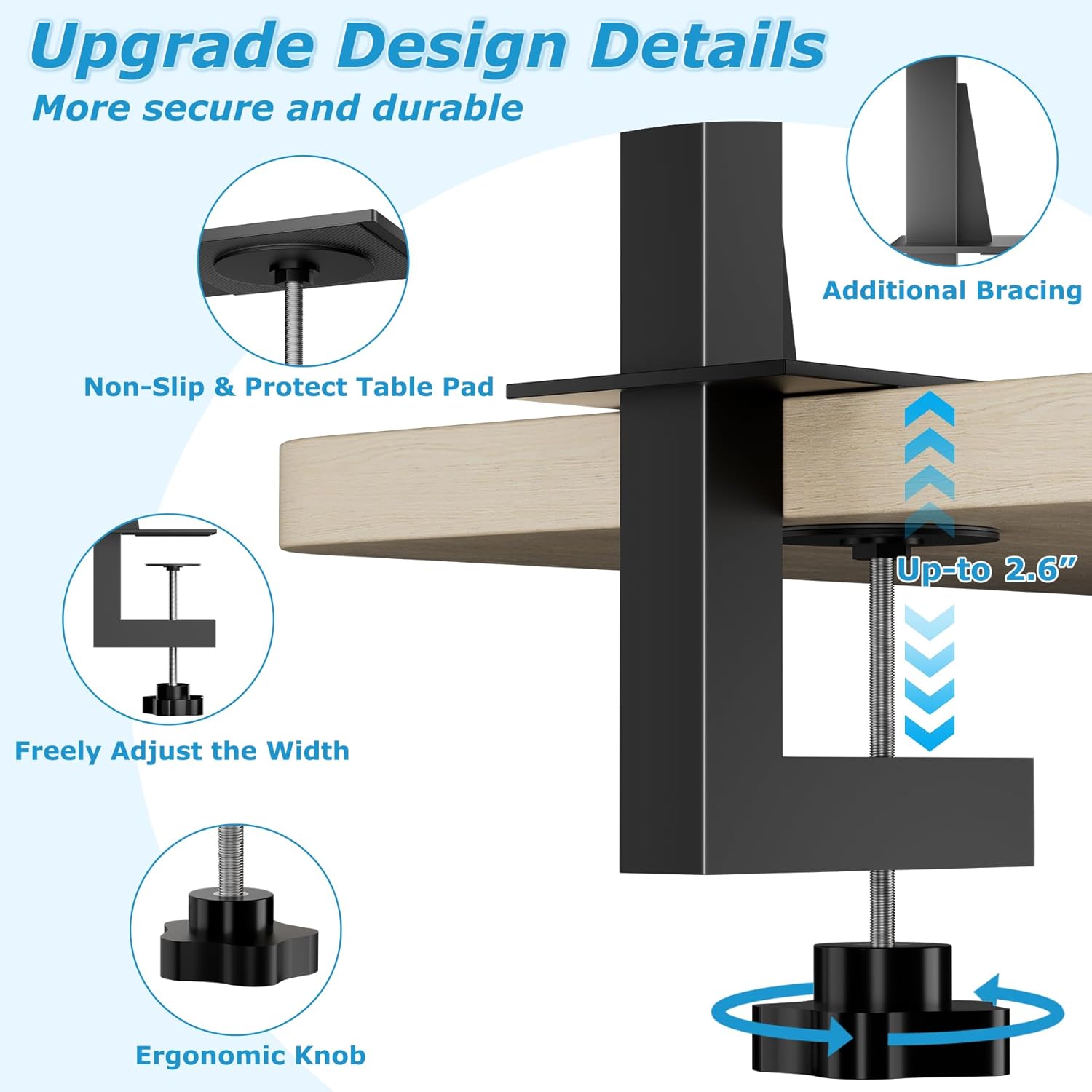 Upgrade Design Details

More secure and durable

Additional Bracing

Non-Slip & Protect Table Pad

Up-to 2.6”

Freely Adjust the Width

Ergonomic Knob