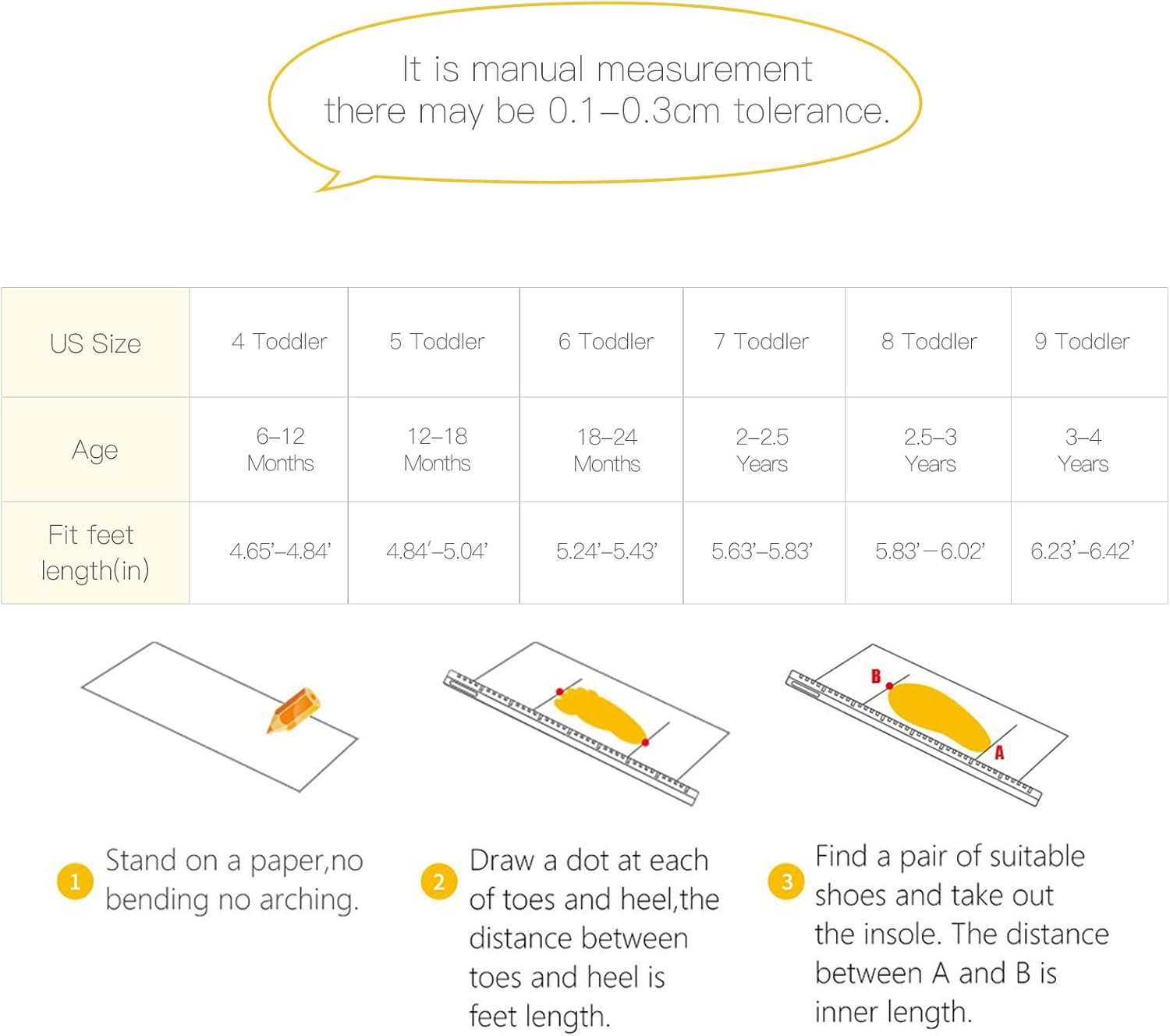 It is manual measurement there may be 0.1–0.3cm tolerance.

| US Size | 4 Toddler | 5 Toddler | 6 Toddler | 7 Toddler | 8 Toddler | 9 Toddler |
|---|---|---|---|---|---|---|
| Age | 6–12 Months | 12–18 Months | 18–24 Months | 2–2.5 Years | 2.5–3 Years | 3–4 Years |
| Fit feet length(in) | 4.65'–4.84' | 4.84'–5.04' | 5.24'–5.43' | 5.63'–5.83' | 5.83'–6.02' | 6.23'–6.42' |

B

A

1 Stand on a paper,no bending no arching.

2 Draw a dot at each of toes and heel,the distance between toes and heel is feet length.

3 Find a pair of suitable shoes and take out the insole. The distance between A and B is inner length.