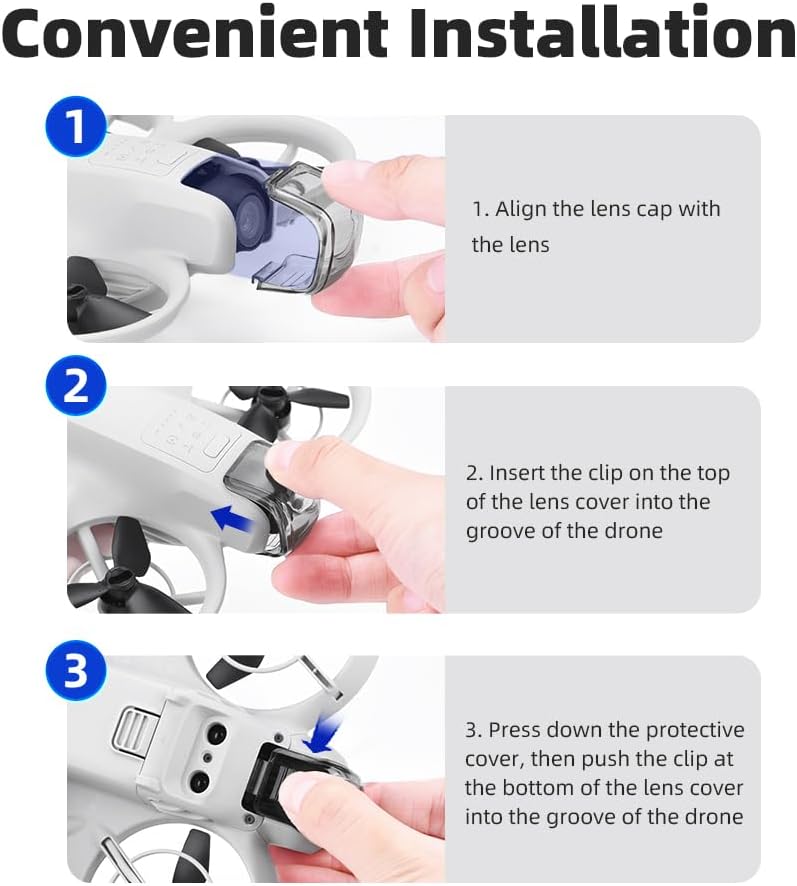 Convenient Installation

1

1. Align the lens cap with the lens

2

2. Insert the clip on the top of the lens cover into the groove of the drone

3

3. Press down the protective cover, then push the clip at the bottom of the lens cover into the groove of the drone