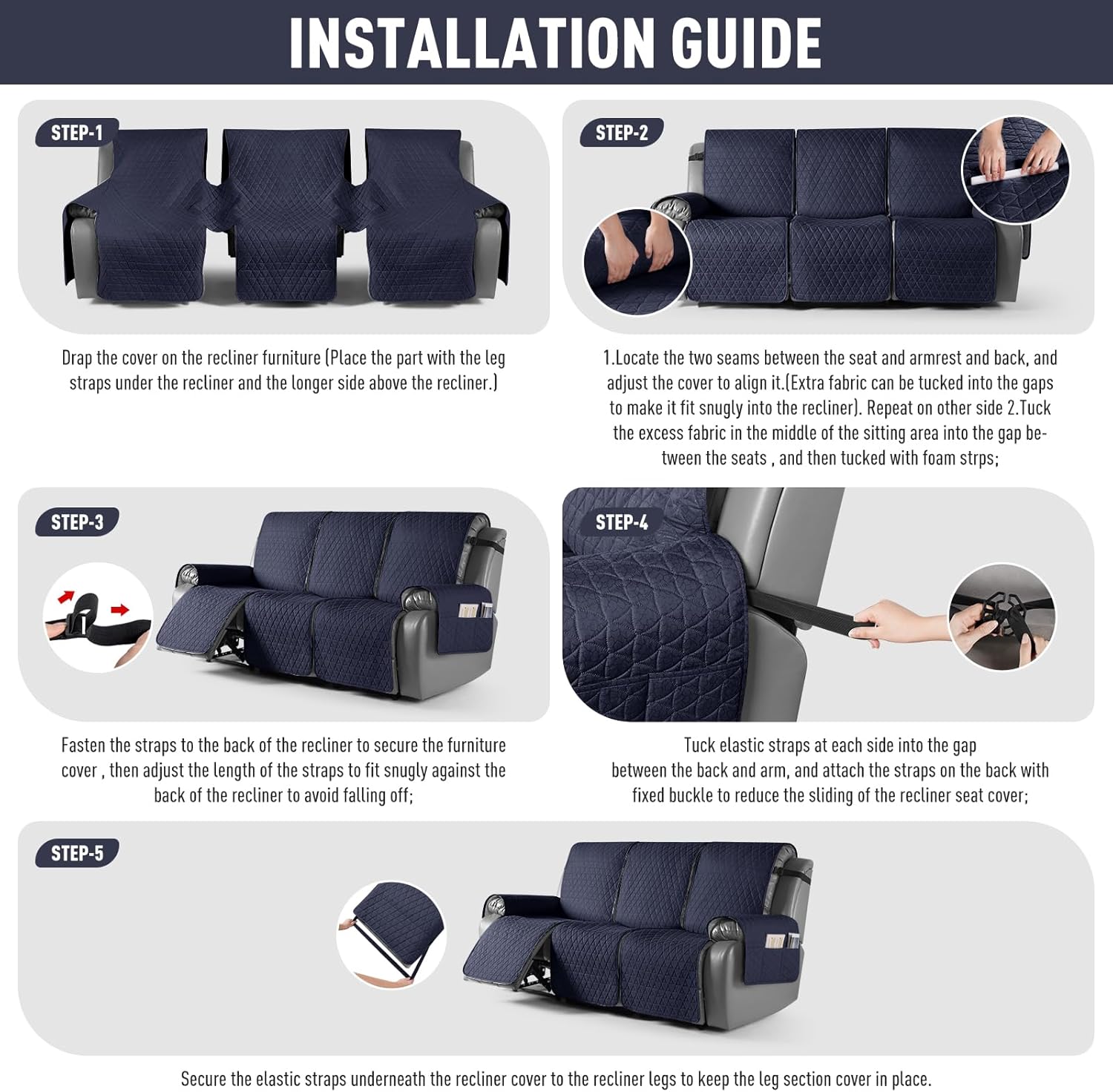 INSTALLATION GUIDE

STEP-1

Drap the cover on the recliner furniture (Place the part with the leg straps under the recliner and the longer side above the recliner.)

STEP-2

1.Locate the two seams between the seat and armrest and back, and adjust the cover to align it.(Extra fabric can be tucked into the gaps to make it fit snugly into the recliner). Repeat on other side 2.Tuck the excess fabric in the middle of the sitting area into the gap between the seats , and then tucked with foam strps;

STEP-3

Fasten the straps to the back of the recliner to secure the furniture cover , then adjust the length of the straps to fit snugly against the back of the recliner to avoid falling off;

STEP-4

Tuck elastic straps at each side into the gap between the back and arm, and attach the straps on the back with fixed buckle to reduce the sliding of the recliner seat cover;

STEP-5

Secure the elastic straps underneath the recliner cover to the recliner legs to keep the leg section cover in place.