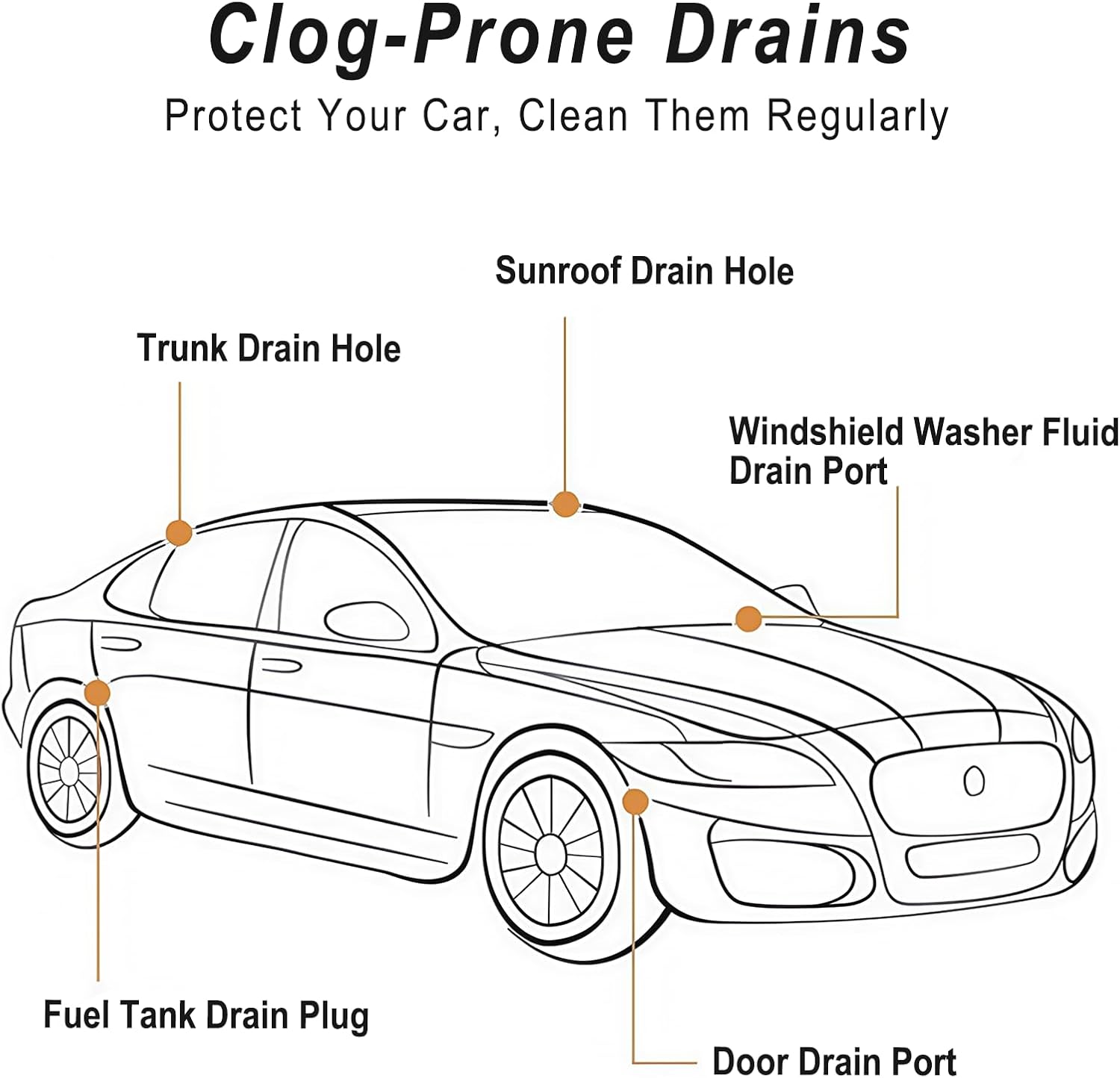 Clog-Prone Drains

Protect Your Car, Clean Them Regularly

Sunroof Drain Hole

Trunk Drain Hole

Windshield Washer Fluid Drain Port

Fuel Tank Drain Plug

Door Drain Port