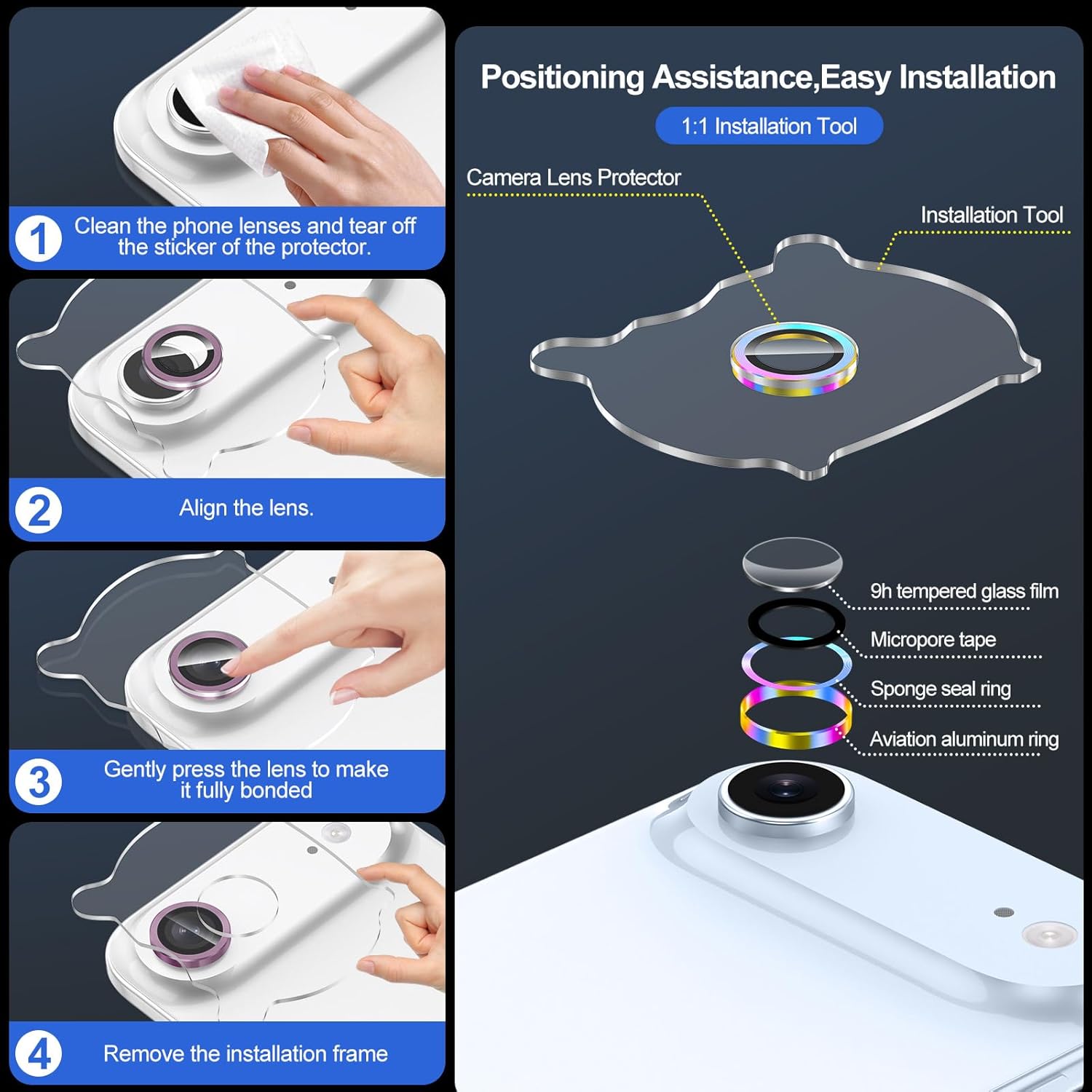 1 Clean the phone lenses and tear off the sticker of the protector.

2 Align the lens.

3 Gently press the lens to make it fully bonded

4 Remove the installation frame

Positioning Assistance,Easy Installation

1:1 Installation Tool

Camera Lens Protector

Installation Tool

9h tempered glass film

Micropore tape

Sponge seal ring

Aviation aluminum ring