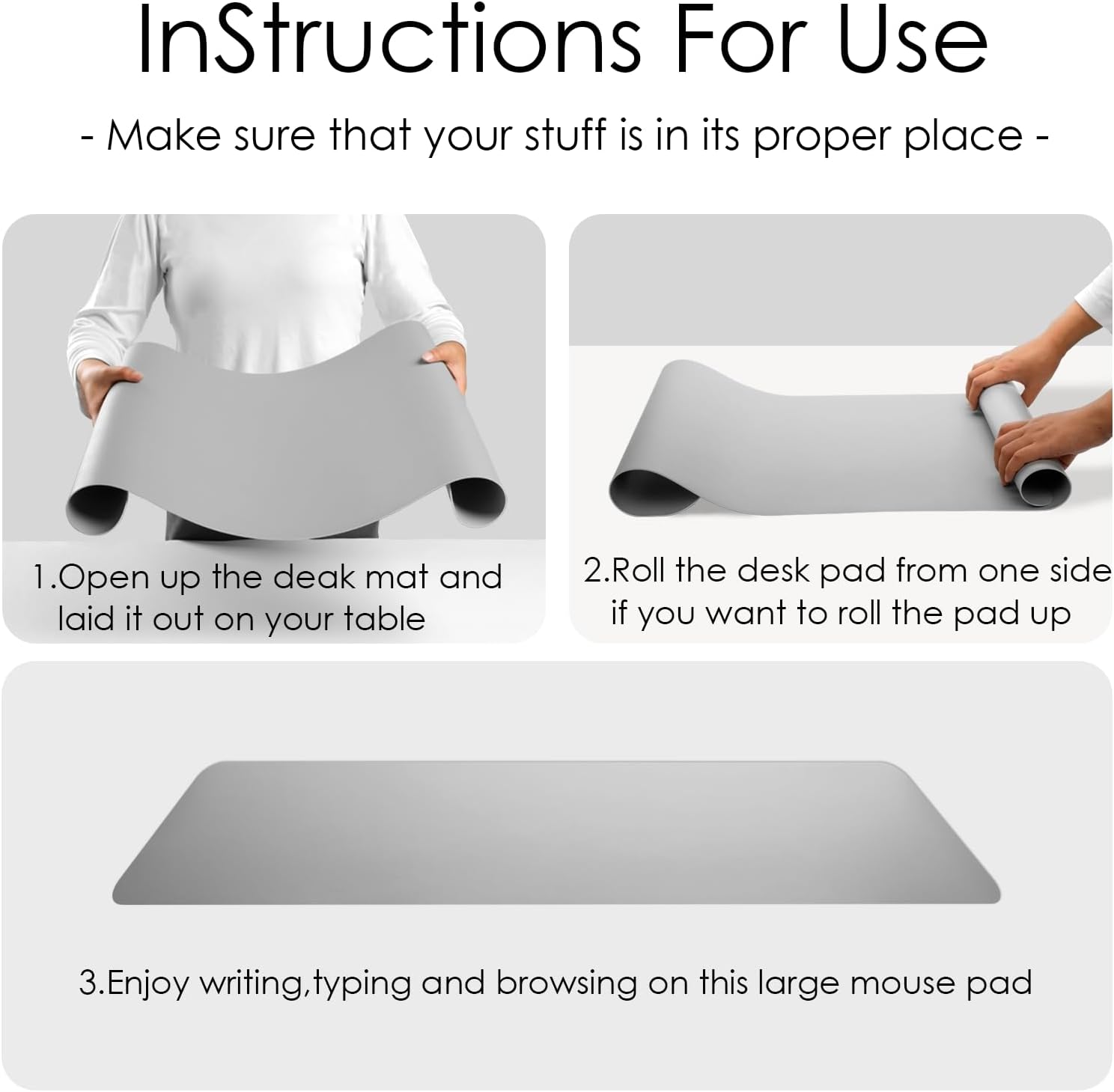 InStructions For Use

- Make sure that your stuff is in its proper place -

1.Open up the deak mat and laid it out on your table

2.Roll the desk pad from one side if you want to roll the pad up

3.Enjoy writing,typing and browsing on this large mouse pad