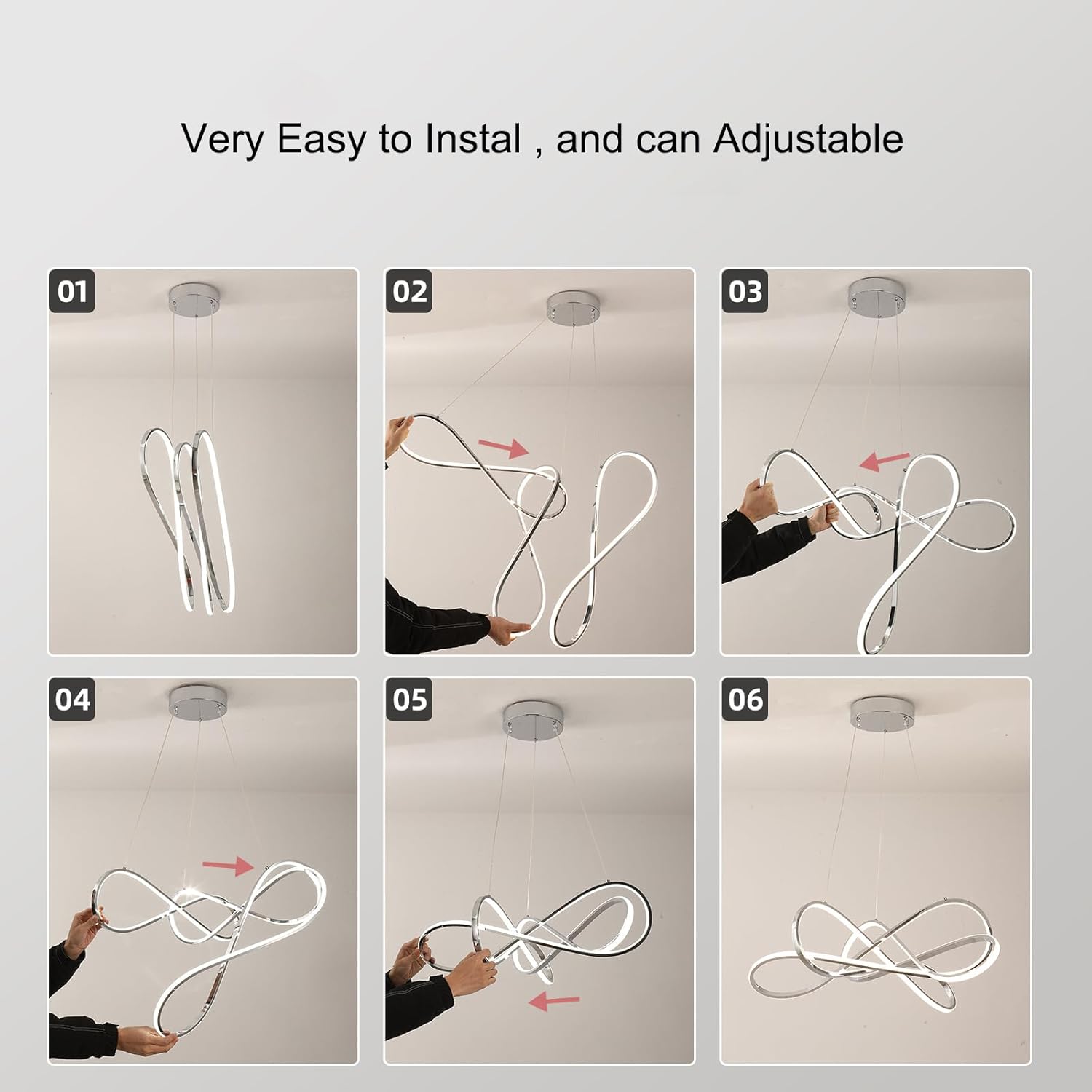 Very Easy to Instal , and can Adjustable

01

02

03

04

05

06