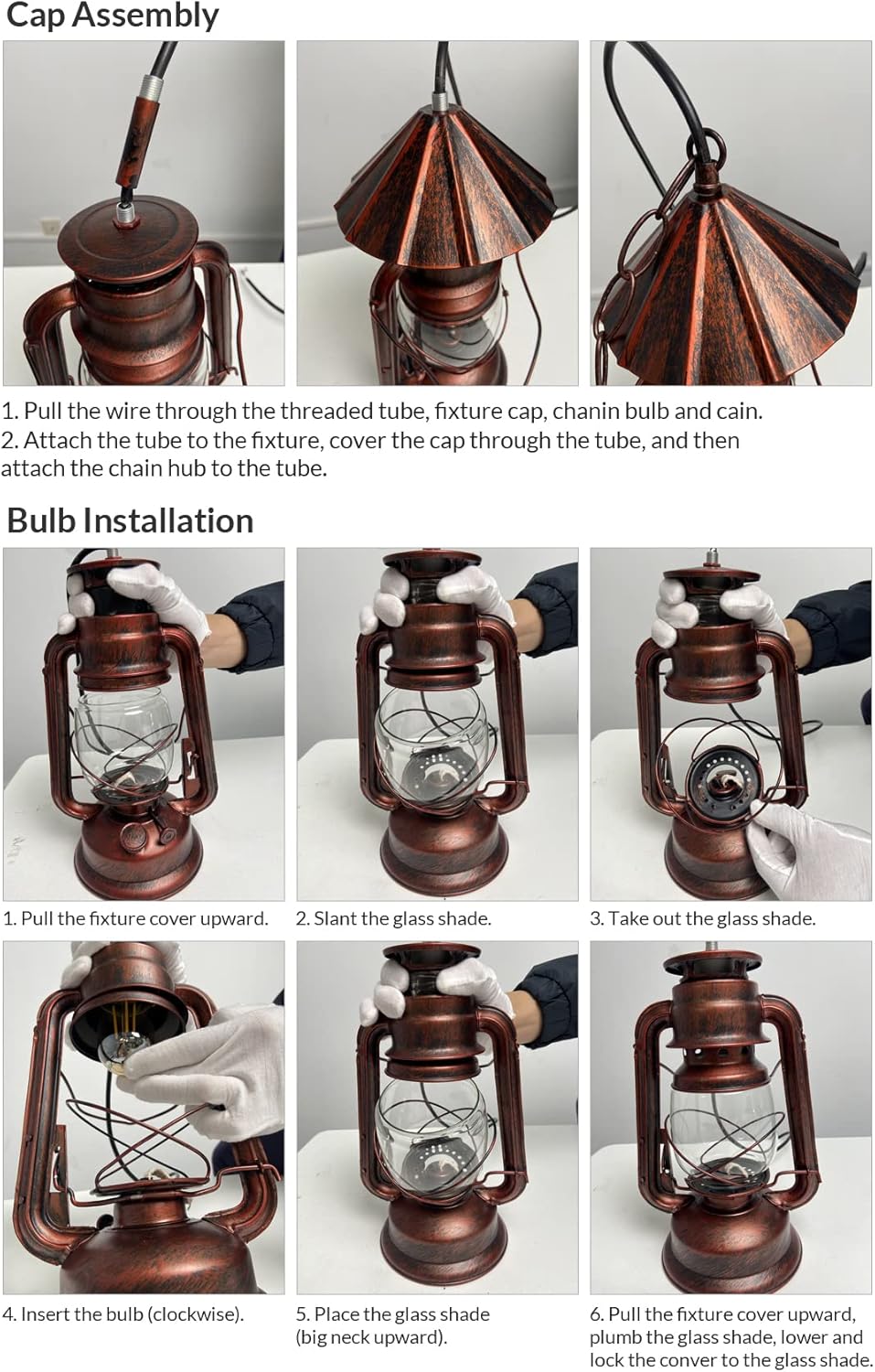 Cap Assembly

1. Pull the wire through the threaded tube, fixture cap, chanin bulb and cain.
2. Attach the tube to the fixture, cover the cap through the tube, and then attach the chain hub to the tube.

Bulb Installation

1. Pull the fixture cover upward.

2. Slant the glass shade.

3. Take out the glass shade.

4. Insert the bulb (clockwise).

5. Place the glass shade (big neck upward).

6. Pull the fixture cover upward, plumb the glass shade, lower and lock the conver to the glass shade.