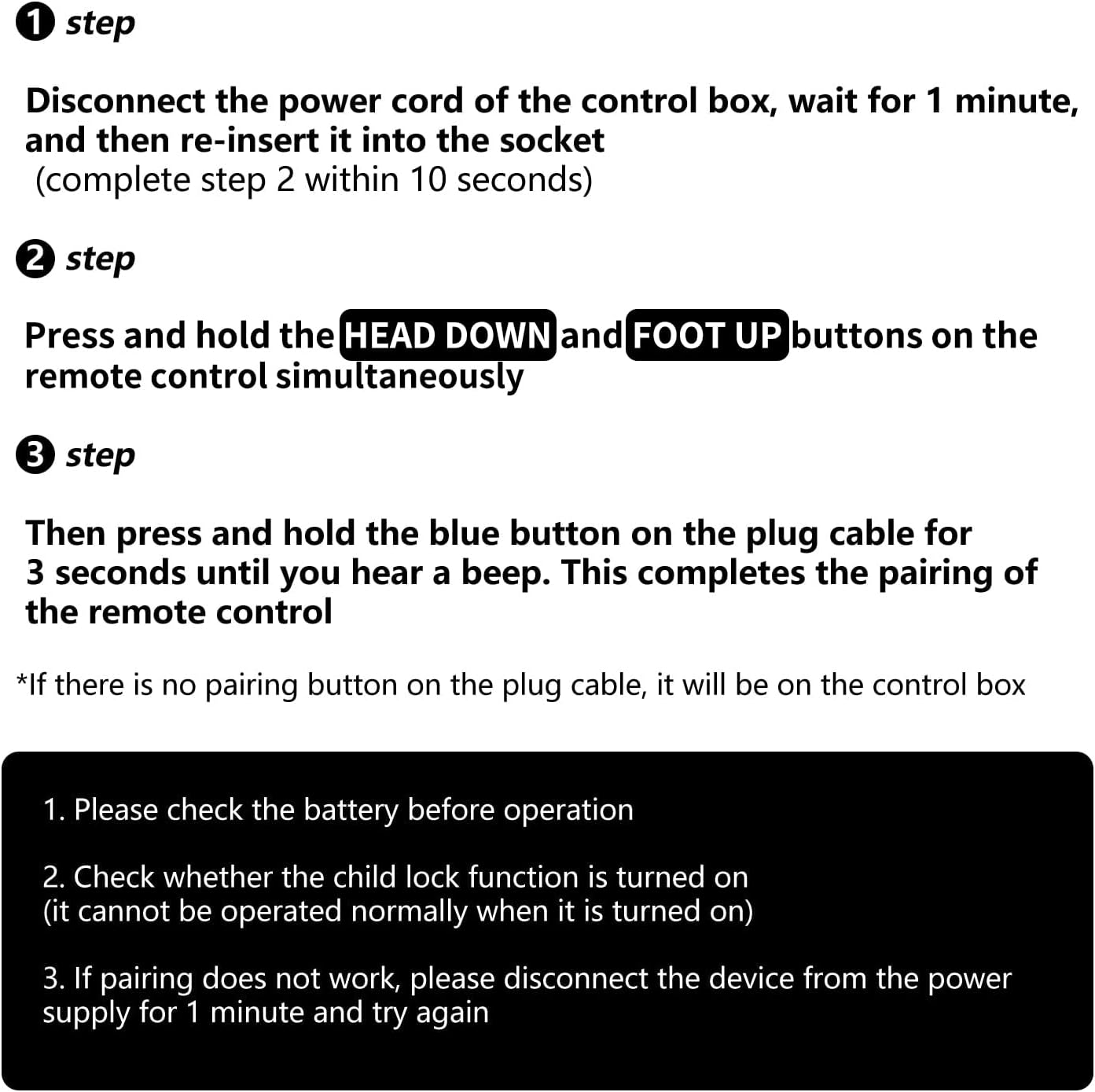 ❶ step

Disconnect the power cord of the control box, wait for 1 minute, and then re-insert it into the socket
(complete step 2 within 10 seconds)

❷ step

Press and hold the HEAD DOWN and FOOT UP buttons on the remote control simultaneously

❸ step

Then press and hold the blue button on the plug cable for 3 seconds until you hear a beep. This completes the pairing of the remote control

*If there is no pairing button on the plug cable, it will be on the control box

1. Please check the battery before operation

2. Check whether the child lock function is turned on
(it cannot be operated normally when it is turned on)

3. If pairing does not work, please disconnect the device from the power supply for 1 minute and try again