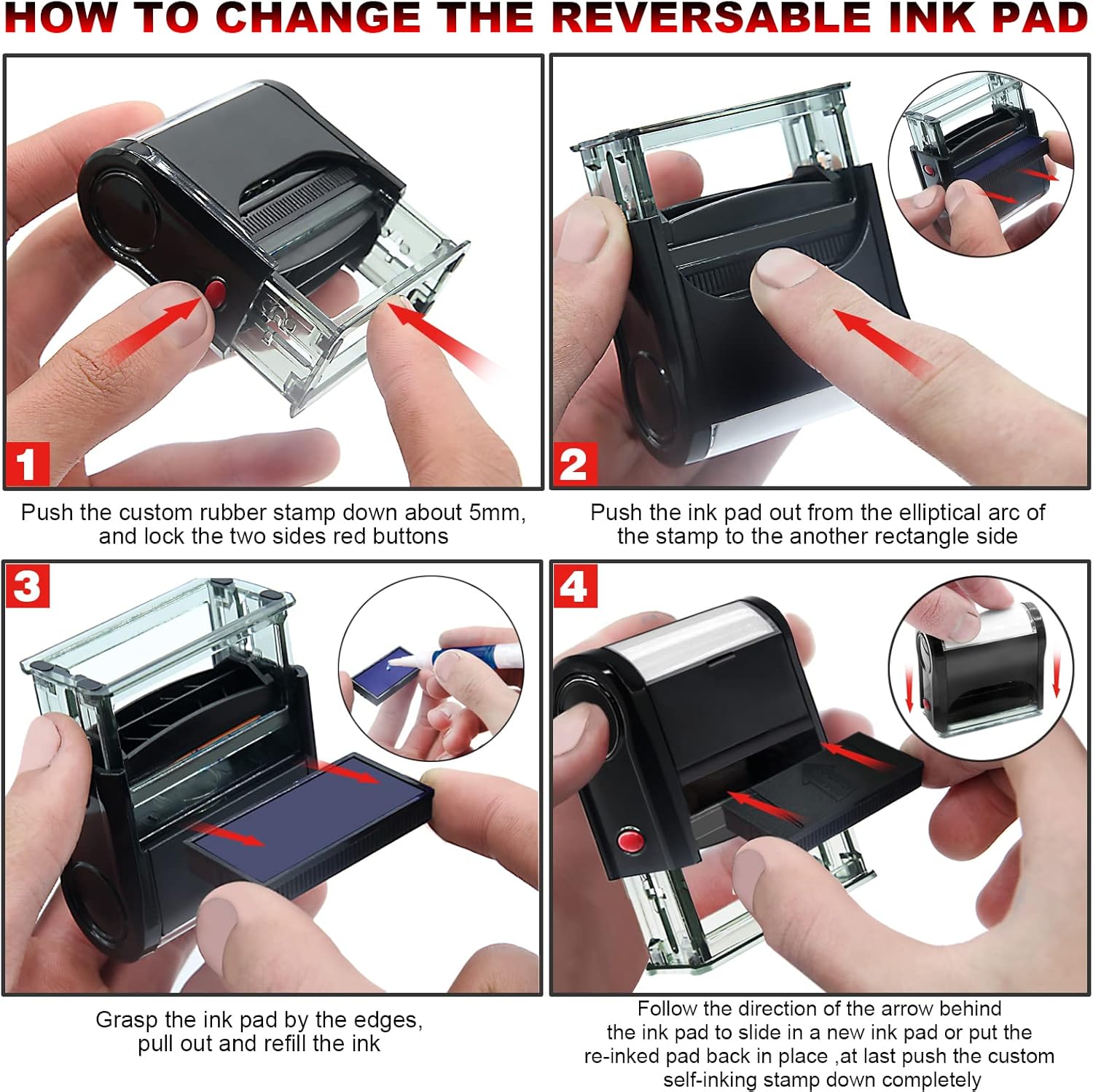 HOW TO CHANGE THE REVERSABLE INK PAD

1

Push the custom rubber stamp down about 5mm, and lock the two sides red buttons

2

Push the ink pad out from the elliptical arc of the stamp to the another rectangle side

3

Grasp the ink pad by the edges, pull out and refill the ink

4

Follow the direction of the arrow behind the ink pad to slide in a new ink pad or put the re-inked pad back in place ,at last push the custom self-inking stamp down completely