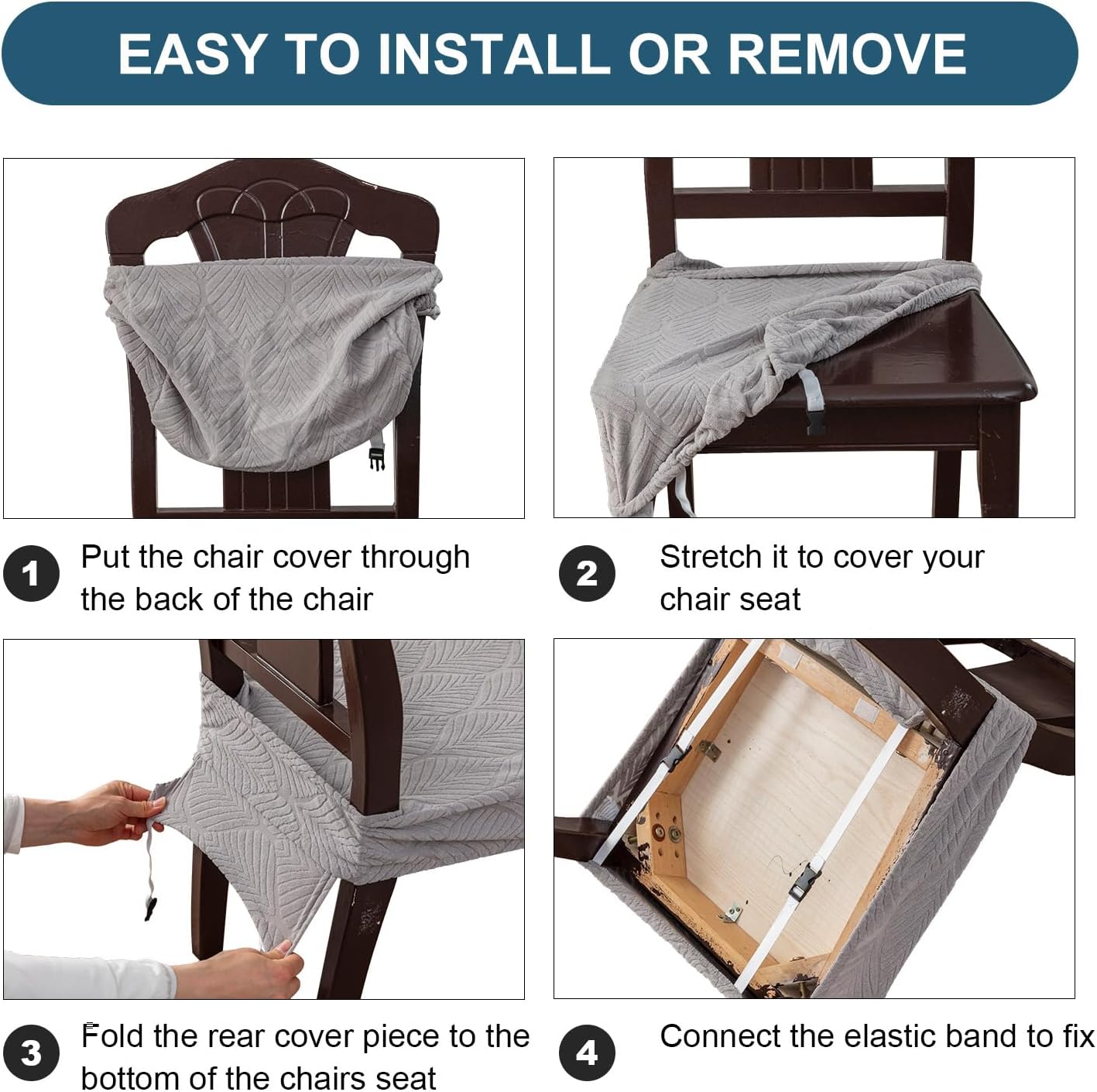 EASY TO INSTALL OR REMOVE

1 Put the chair cover through the back of the chair

2 Stretch it to cover your chair seat

3 Fold the rear cover piece to the bottom of the chairs seat

4 Connect the elastic band to fix