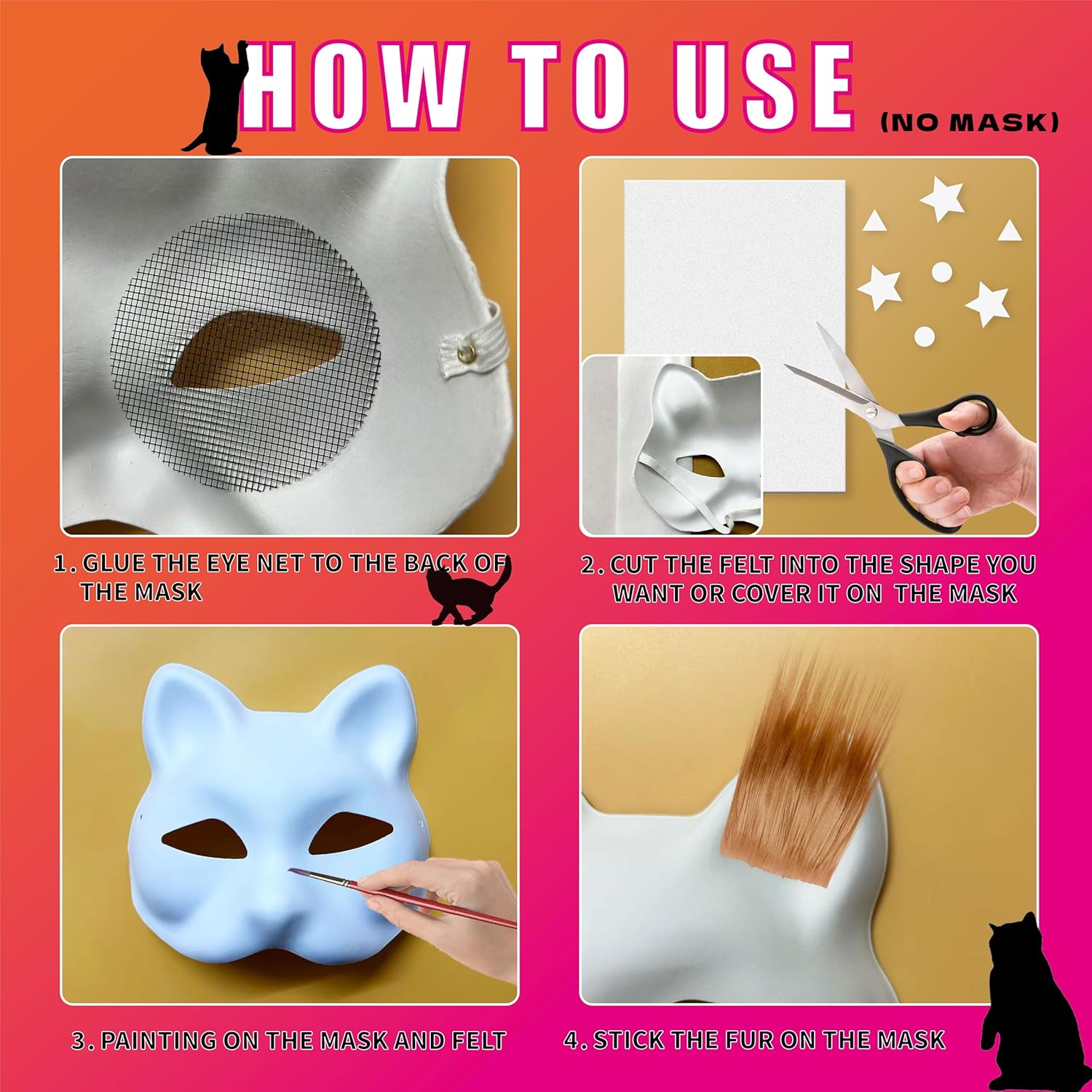 HOW TO USE (NO MASK)

1. GLUE THE EYE NET TO THE BACK OF THE MASK

2. CUT THE FELT INTO THE SHAPE YOU WANT OR COVER IT ON THE MASK

3. PAINTING ON THE MASK AND FELT

4. STICK THE FUR ON THE MASK