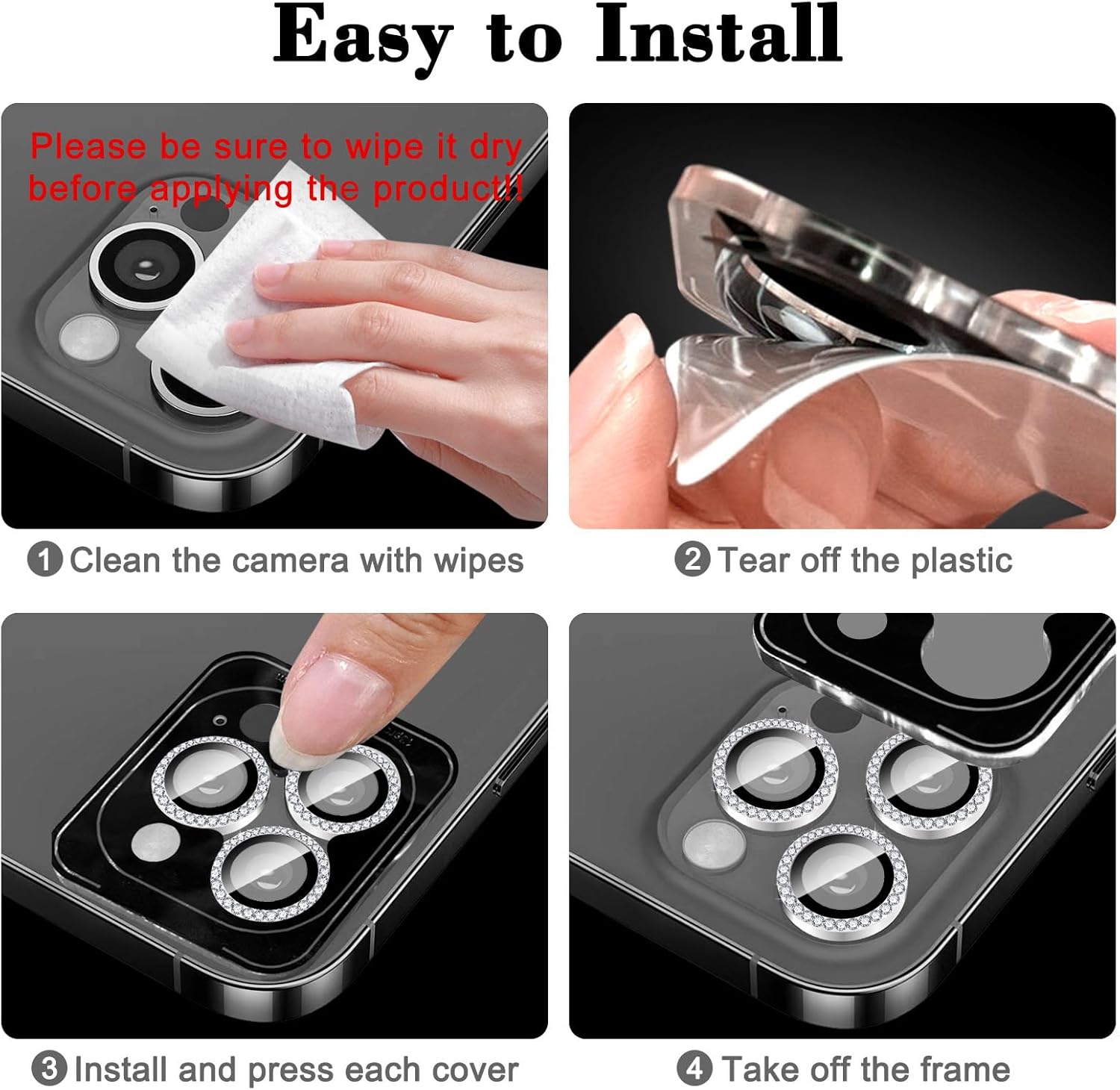 Easy to Install

Please be sure to wipe it dry before applying the product!!

1 Clean the camera with wipes

2 Tear off the plastic

3 Install and press each cover

4 Take off the frame