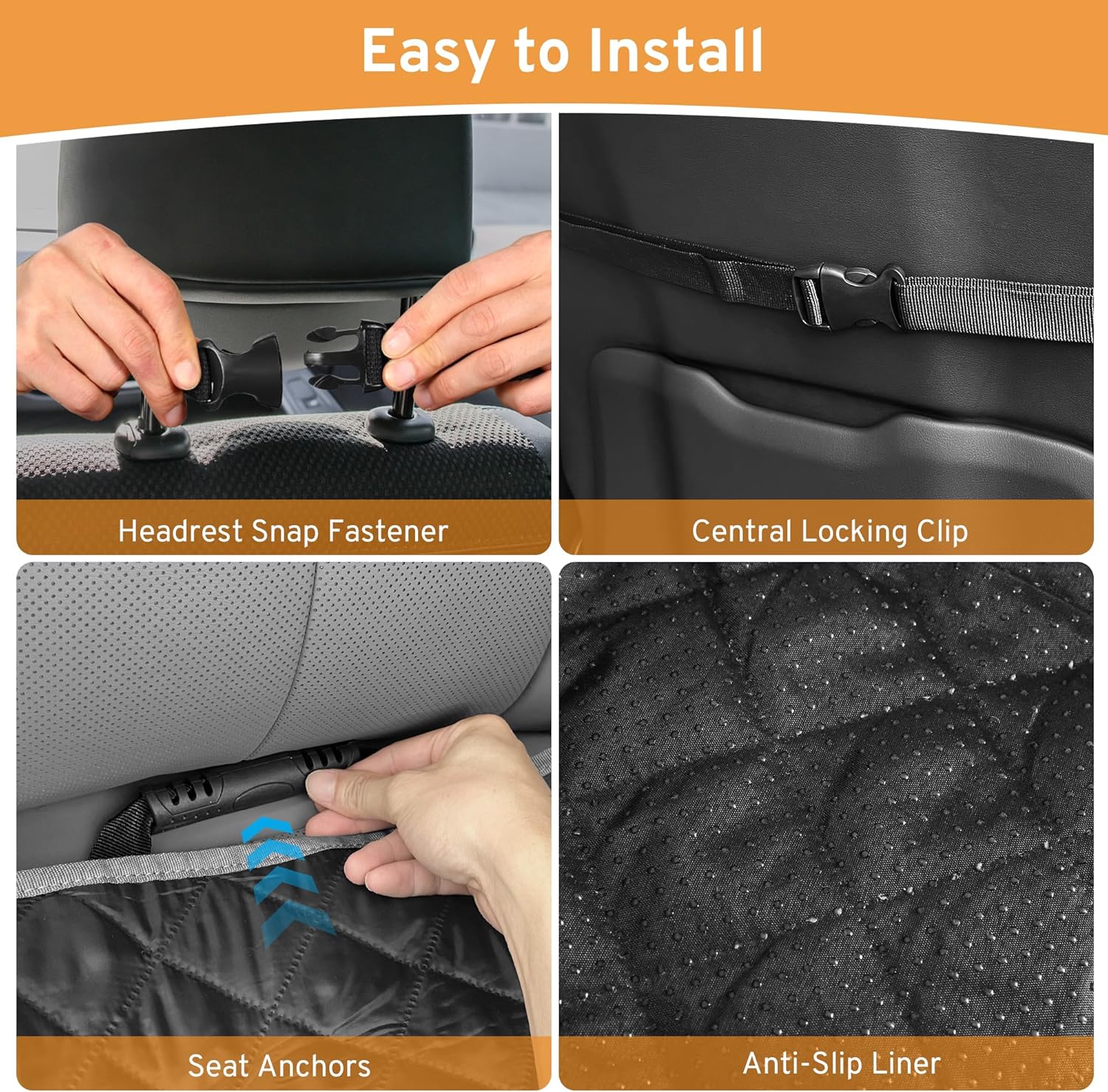 Easy to Install

Headrest Snap Fastener

Central Locking Clip

Seat Anchors

Anti-Slip Liner