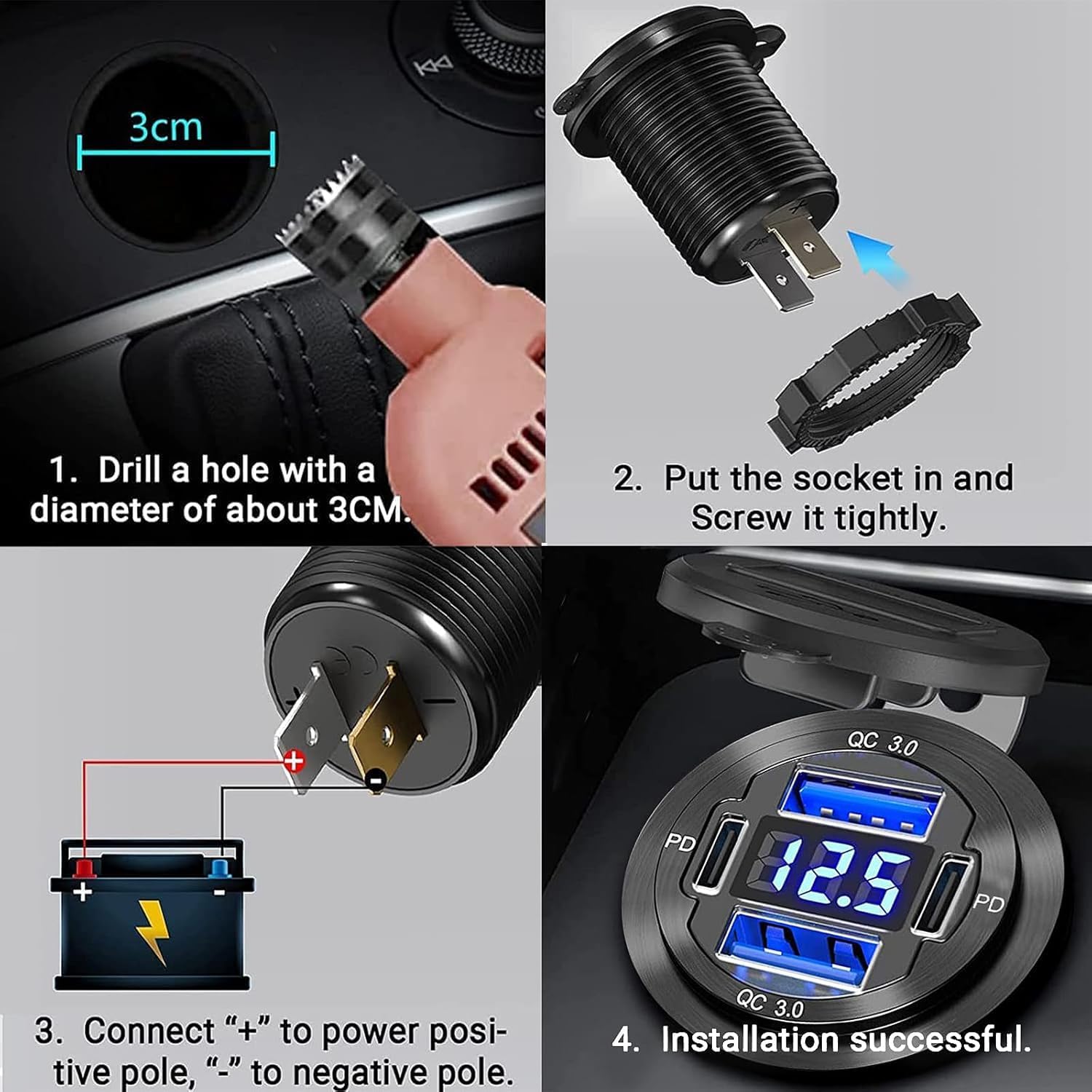 3cm

1. Drill a hole with a diameter of about 3CM.

2. Put the socket in and Screw it tightly.

+
-
+
-

3. Connect "+" to power positive pole, "-" to negative pole.

QC 3.0
PD
12.5
PD
QC 3.0

4. Installation successful.