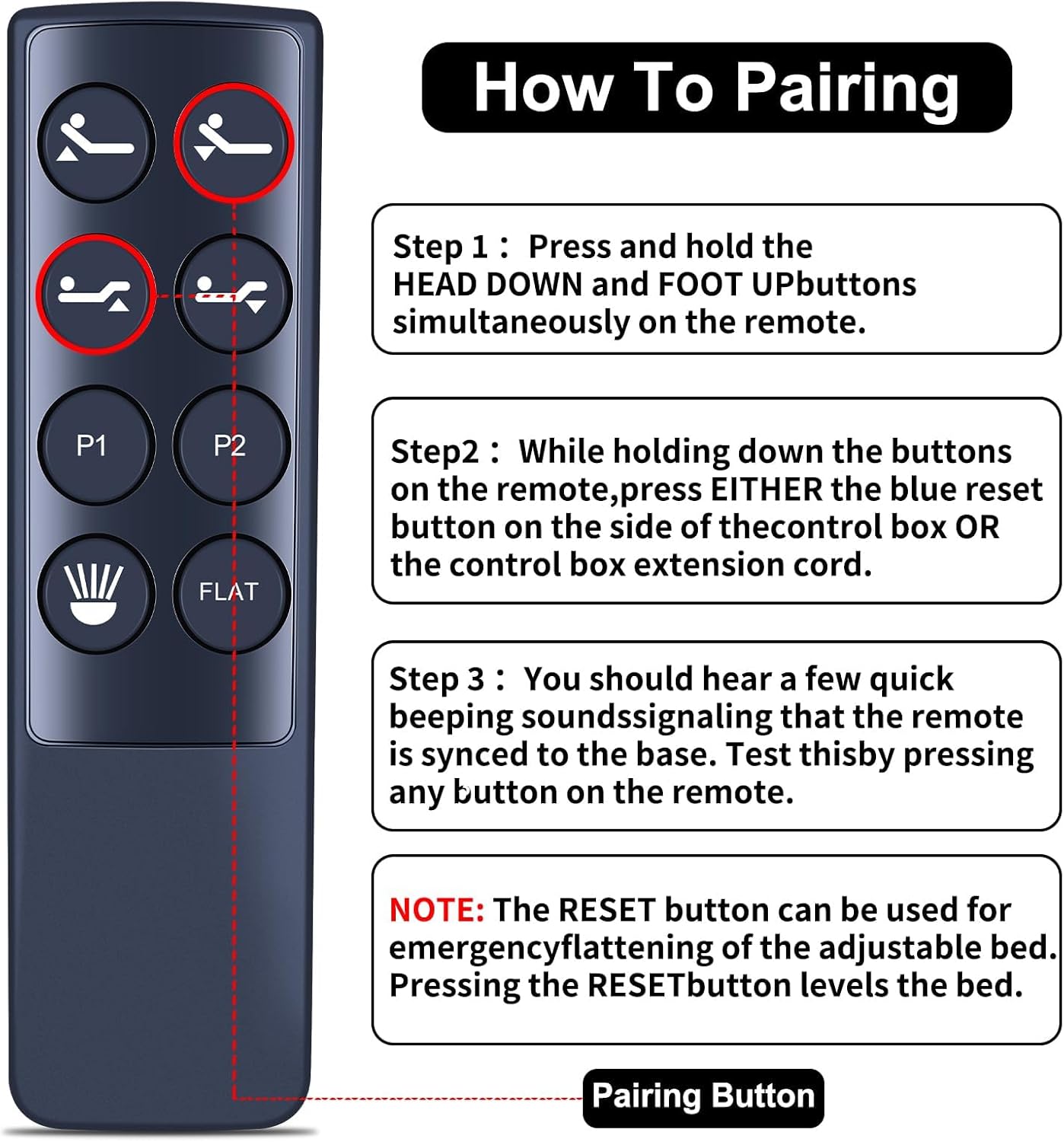 P1

P2

FLAT

How To Pairing

Step 1： Press and hold the HEAD DOWN and FOOT UPbuttons simultaneously on the remote.

Step2： While holding down the buttons on the remote,press EITHER the blue reset button on the side of thecontrol box OR the control box extension cord.

Step 3： You should hear a few quick beeping soundssignaling that the remote is synced to the base. Test thisby pressing any button on the remote.

NOTE: The RESET button can be used for emergencyflattening of the adjustable bed. Pressing the RESETbutton levels the bed.

Pairing Button