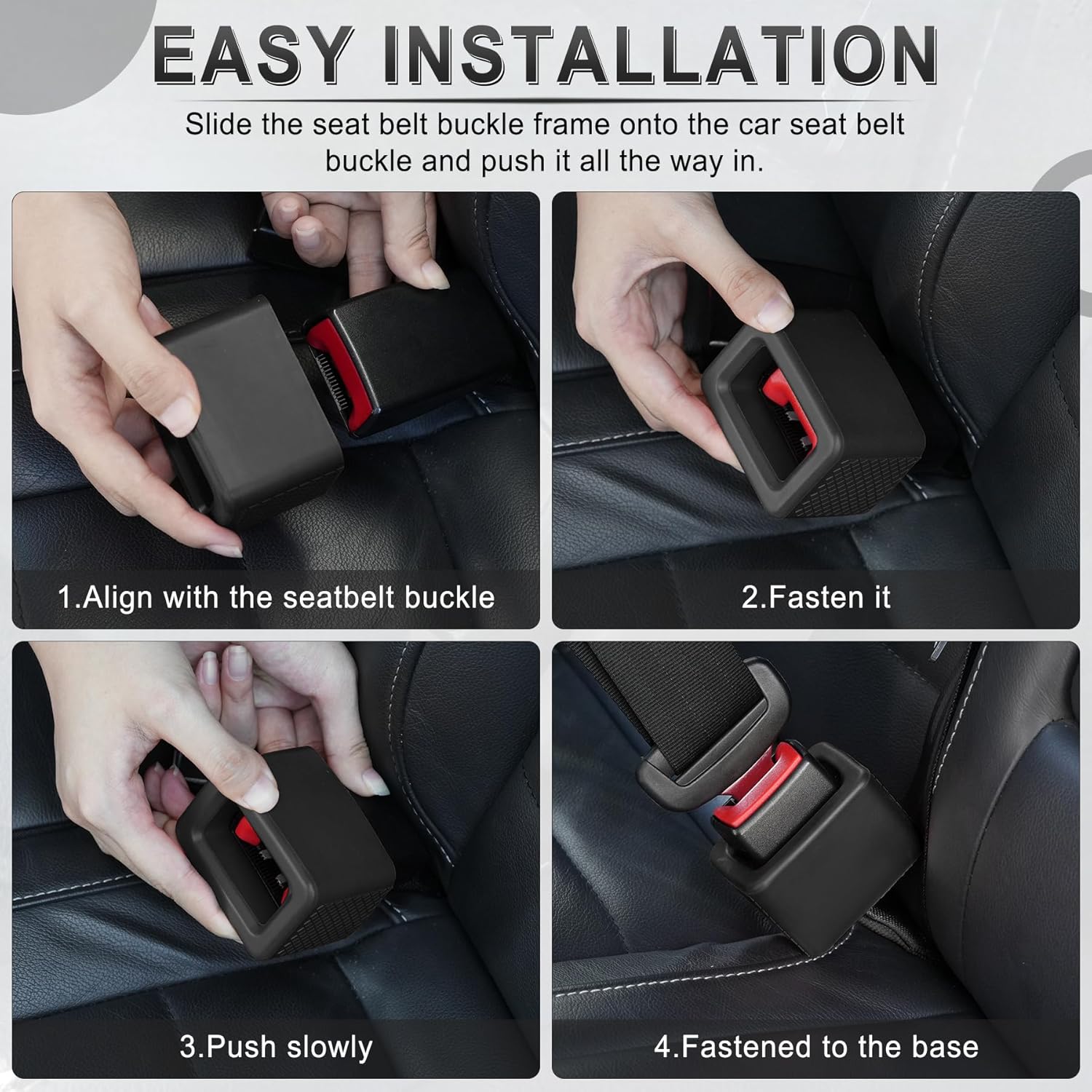 EASY INSTALLATION

Slide the seat belt buckle frame onto the car seat belt buckle and push it all the way in.

1.Align with the seatbelt buckle

2.Fasten it

3.Push slowly

4.Fastened to the base