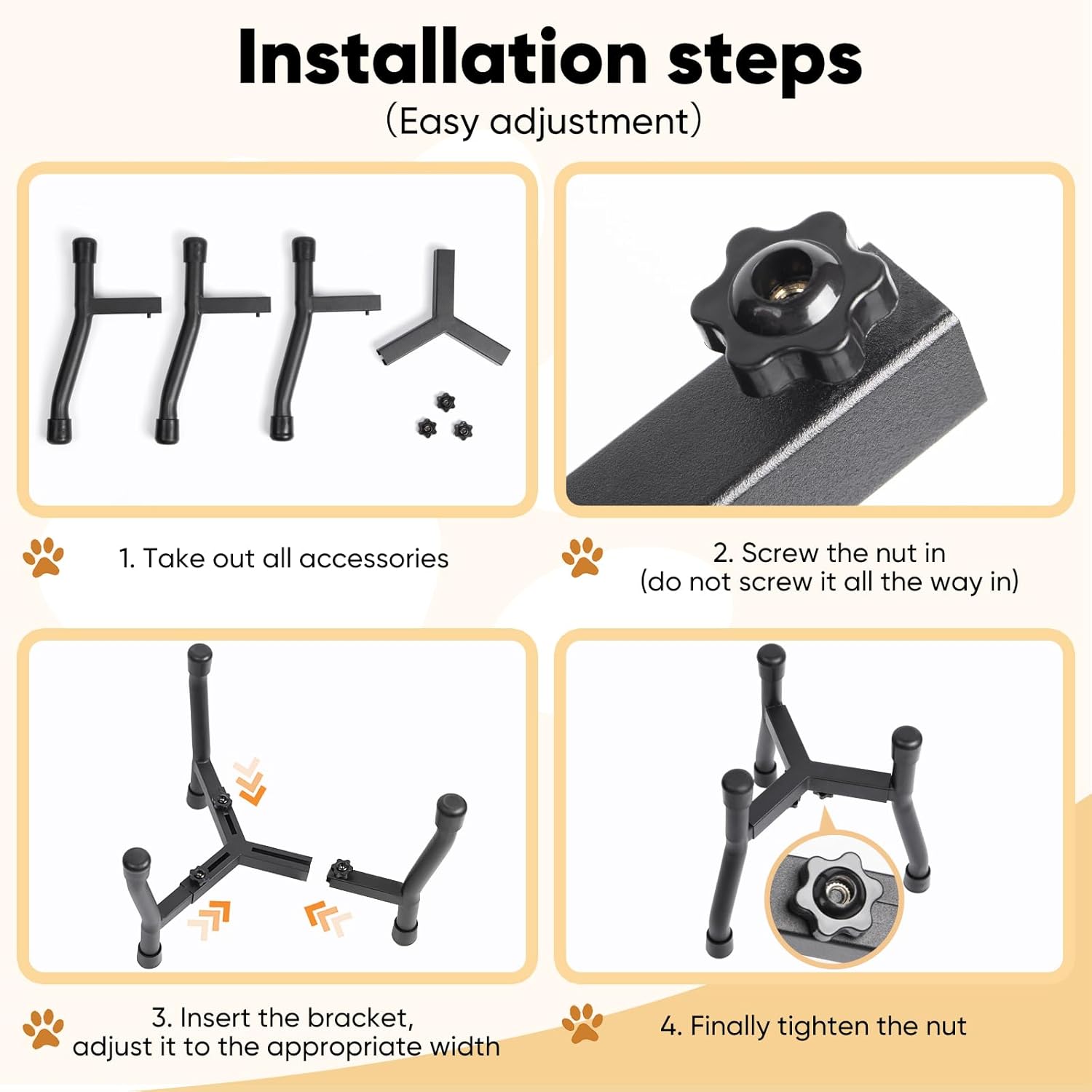 Installation steps
(Easy adjustment)

1. Take out all accessories

2. Screw the nut in
(do not screw it all the way in)

3. Insert the bracket,
adjust it to the appropriate width

4. Finally tighten the nut