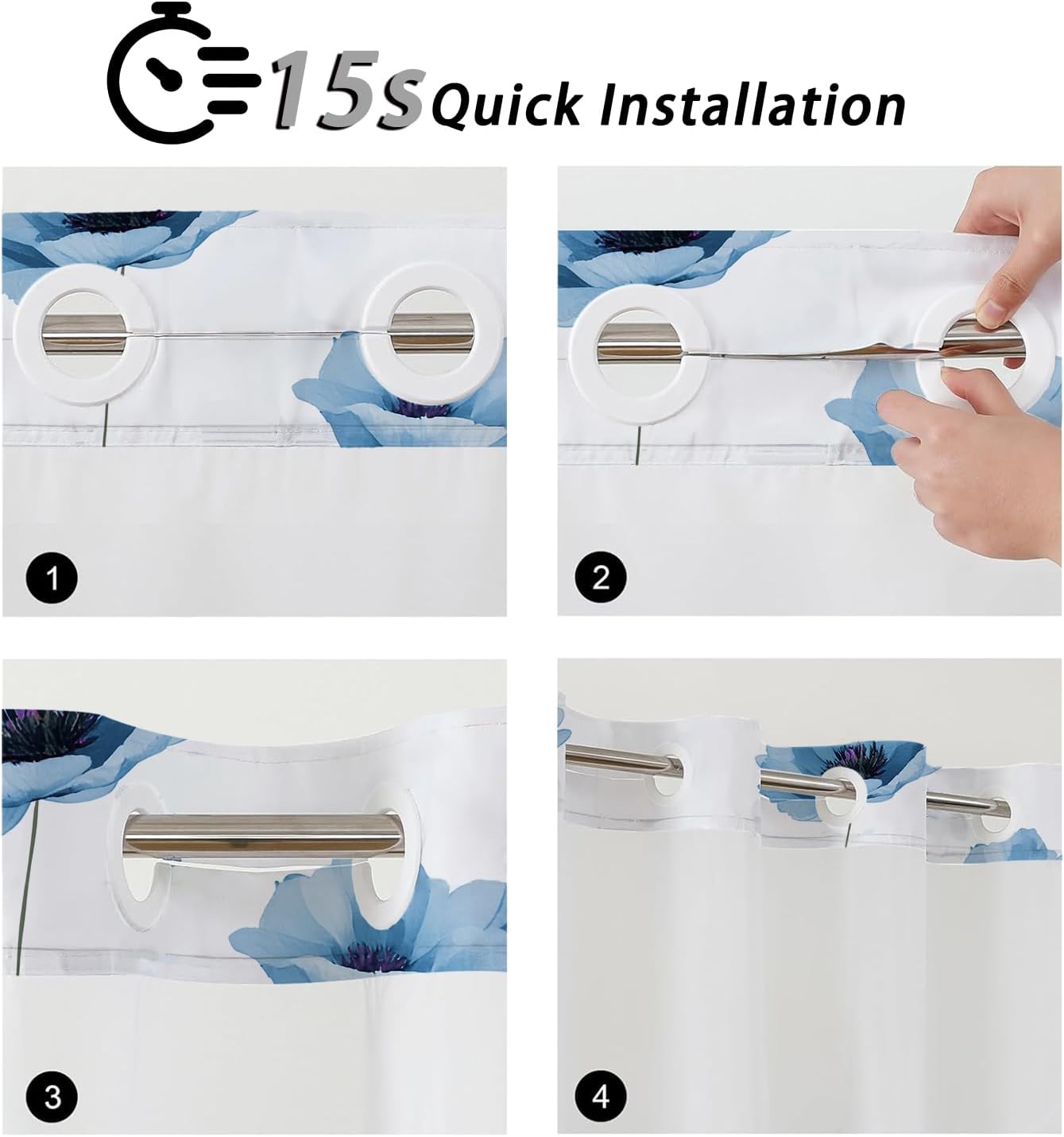 15s Quick Installation

1

2

3

4