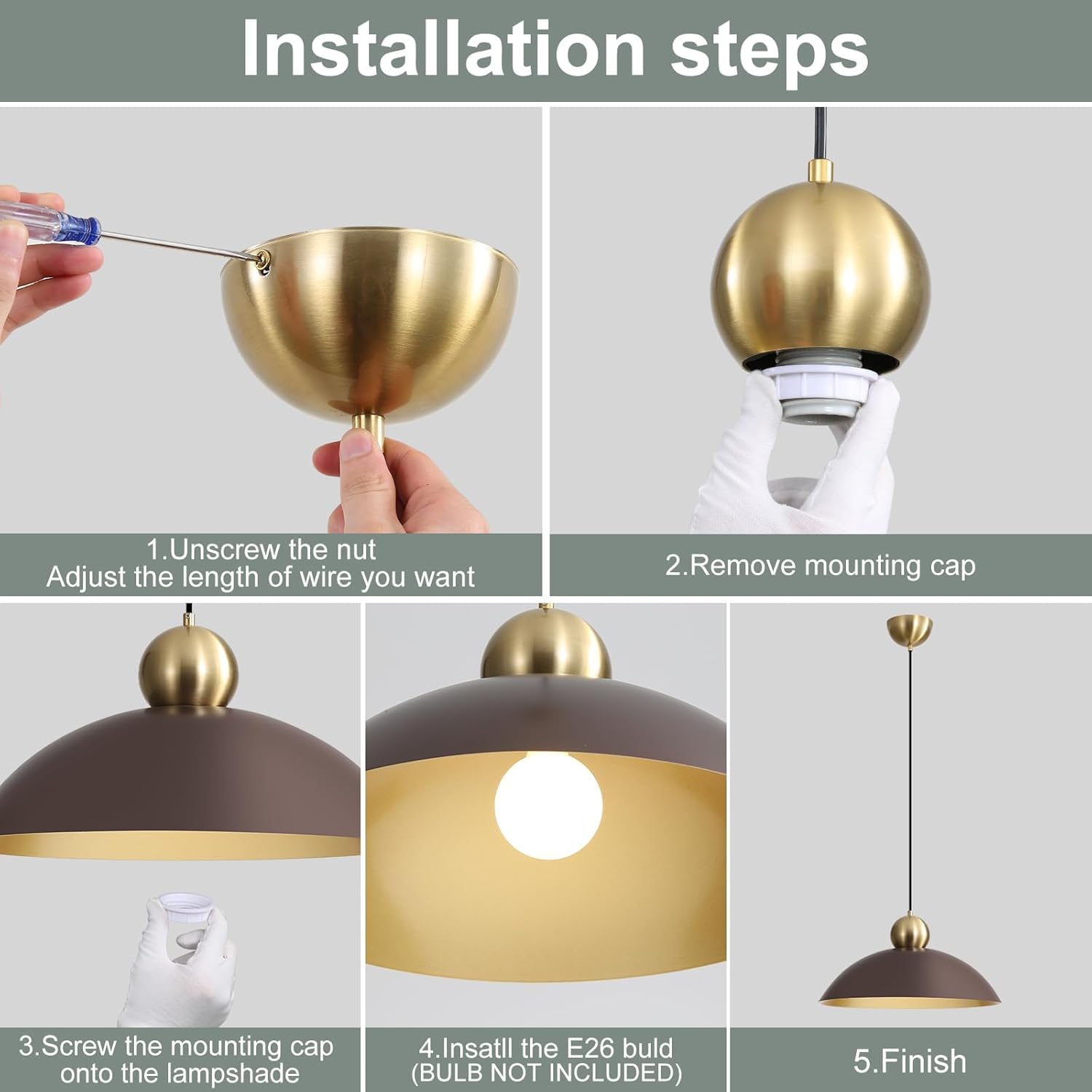 Installation steps

1.Unscrew the nut
Adjust the length of wire you want

2.Remove mounting cap

3.Screw the mounting cap onto the lampshade

4.Insatll the E26 buld
(BULB NOT INCLUDED)

5.Finish