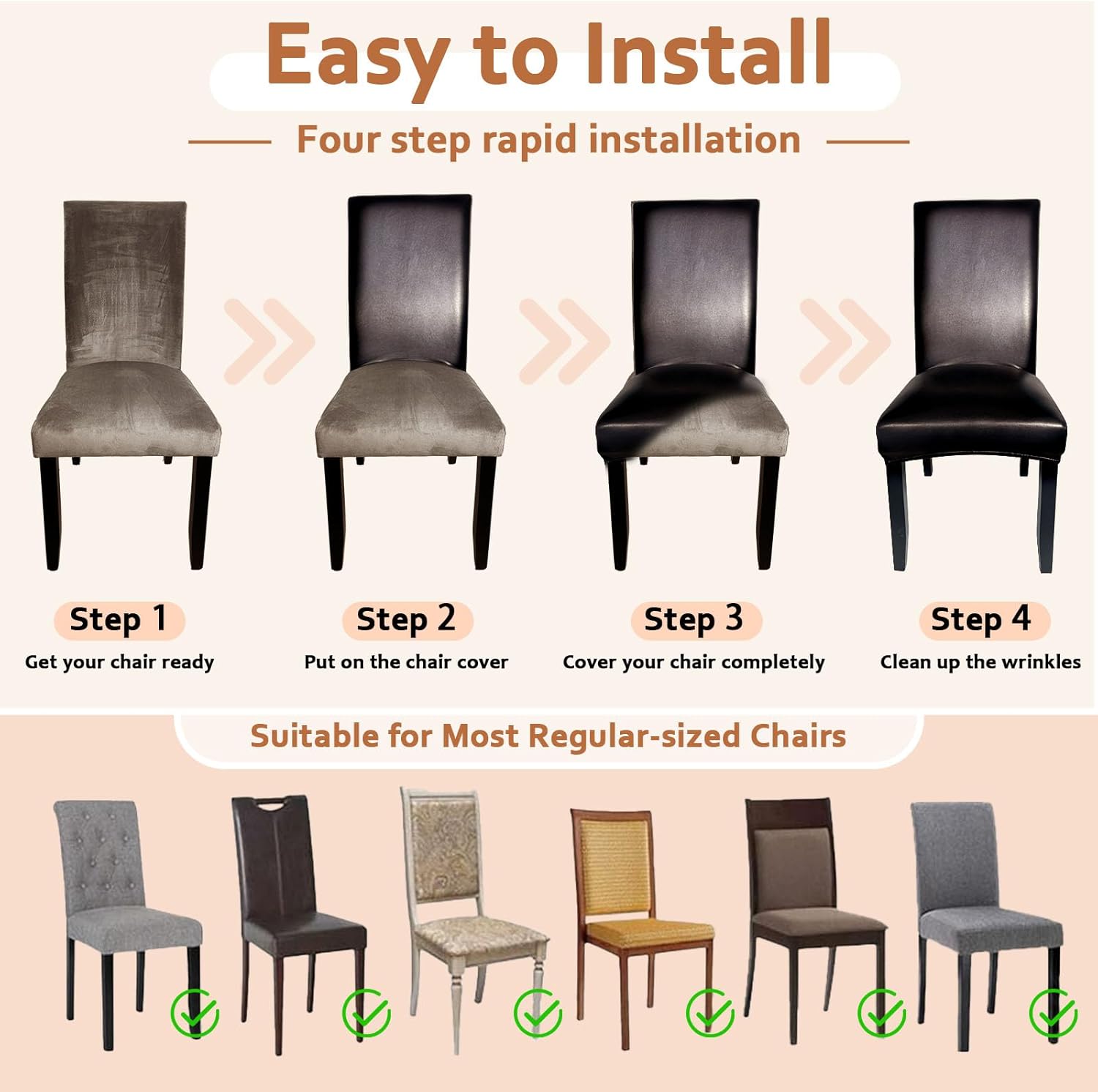 Easy to Install

Four step rapid installation

Step 1
Get your chair ready

Step 2
Put on the chair cover

Step 3
Cover your chair completely

Step 4
Clean up the wrinkles

Suitable for Most Regular-sized Chairs