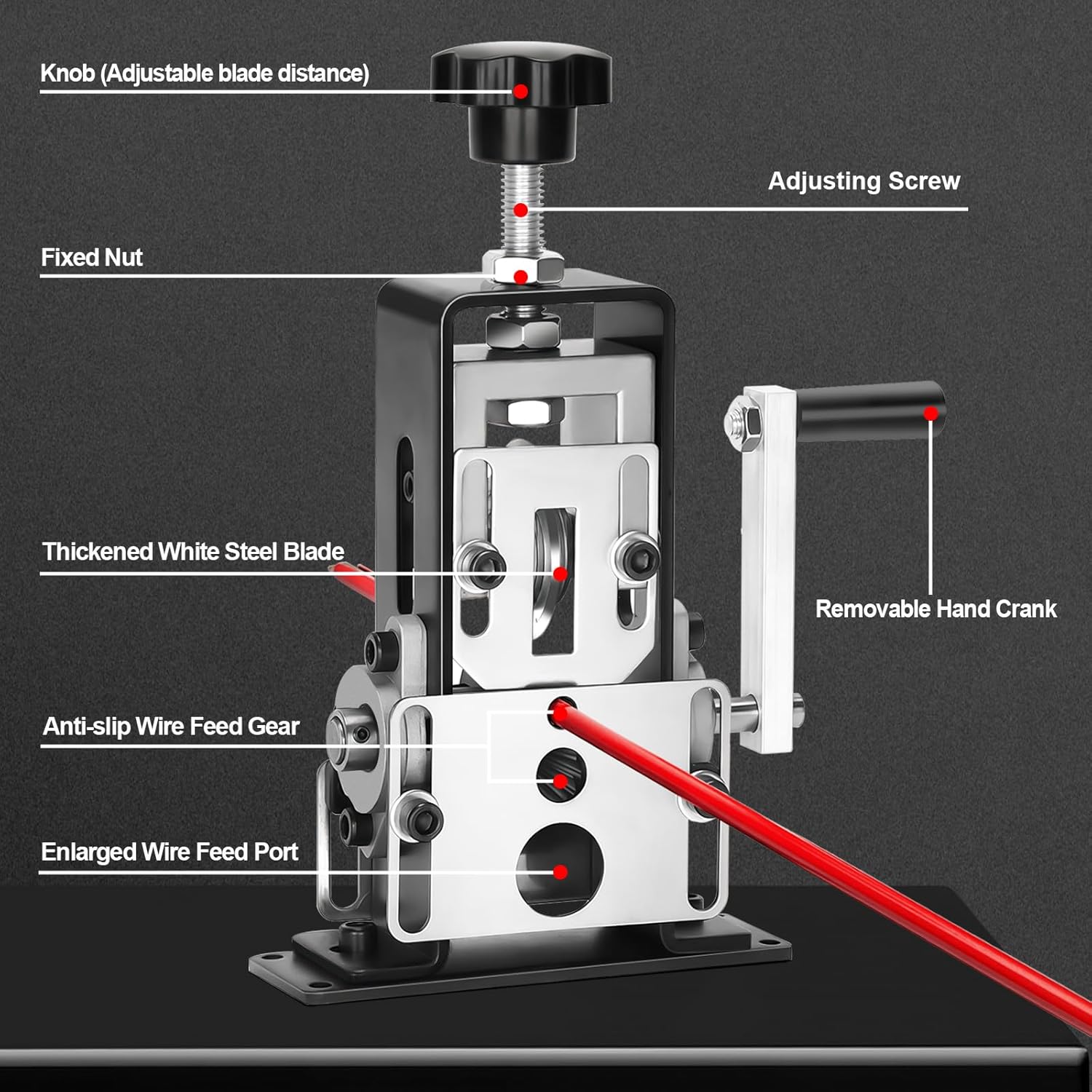 Knob (Adjustable blade distance)

Adjusting Screw

Fixed Nut

Thickened White Steel Blade

Removable Hand Crank

Anti-slip Wire Feed Gear

Enlarged Wire Feed Port