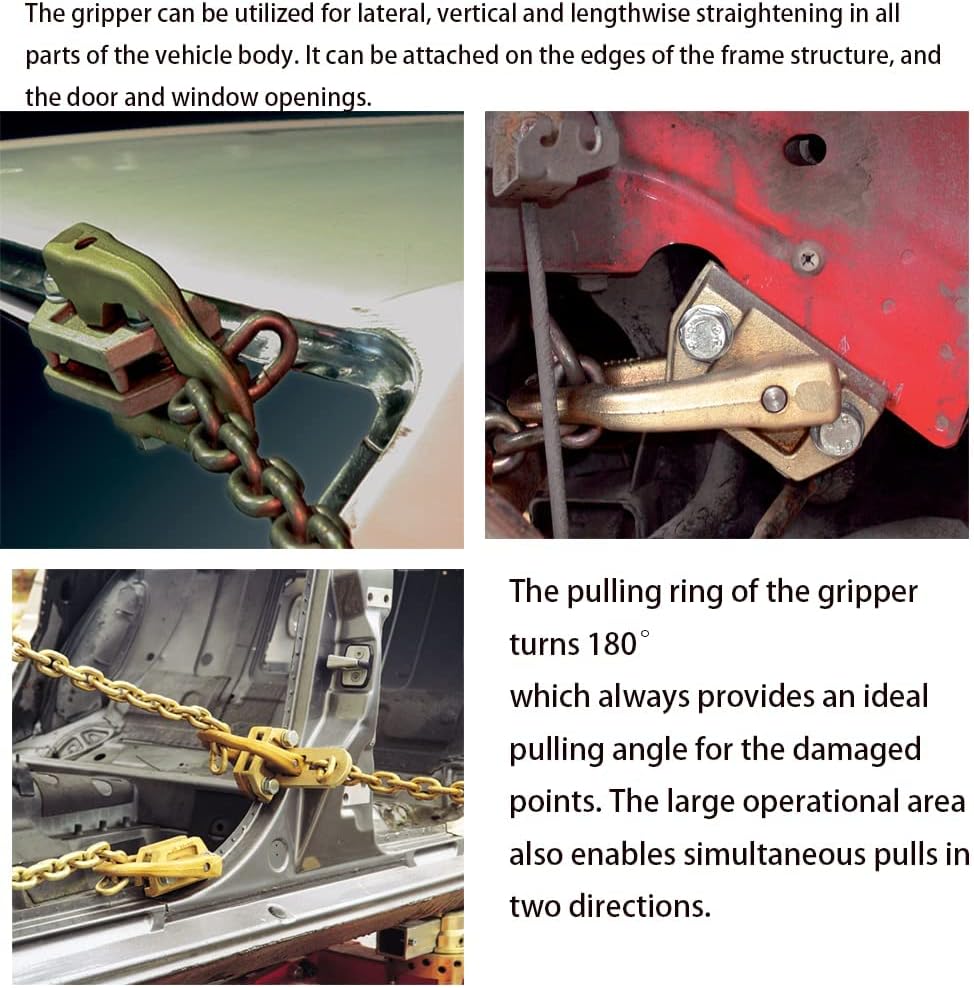 The gripper can be utilized for lateral, vertical and lengthwise straightening in all parts of the vehicle body. It can be attached on the edges of the frame structure, and the door and window openings.

The pulling ring of the gripper turns 180°
which always provides an ideal pulling angle for the damaged points. The large operational area also enables simultaneous pulls in two directions.