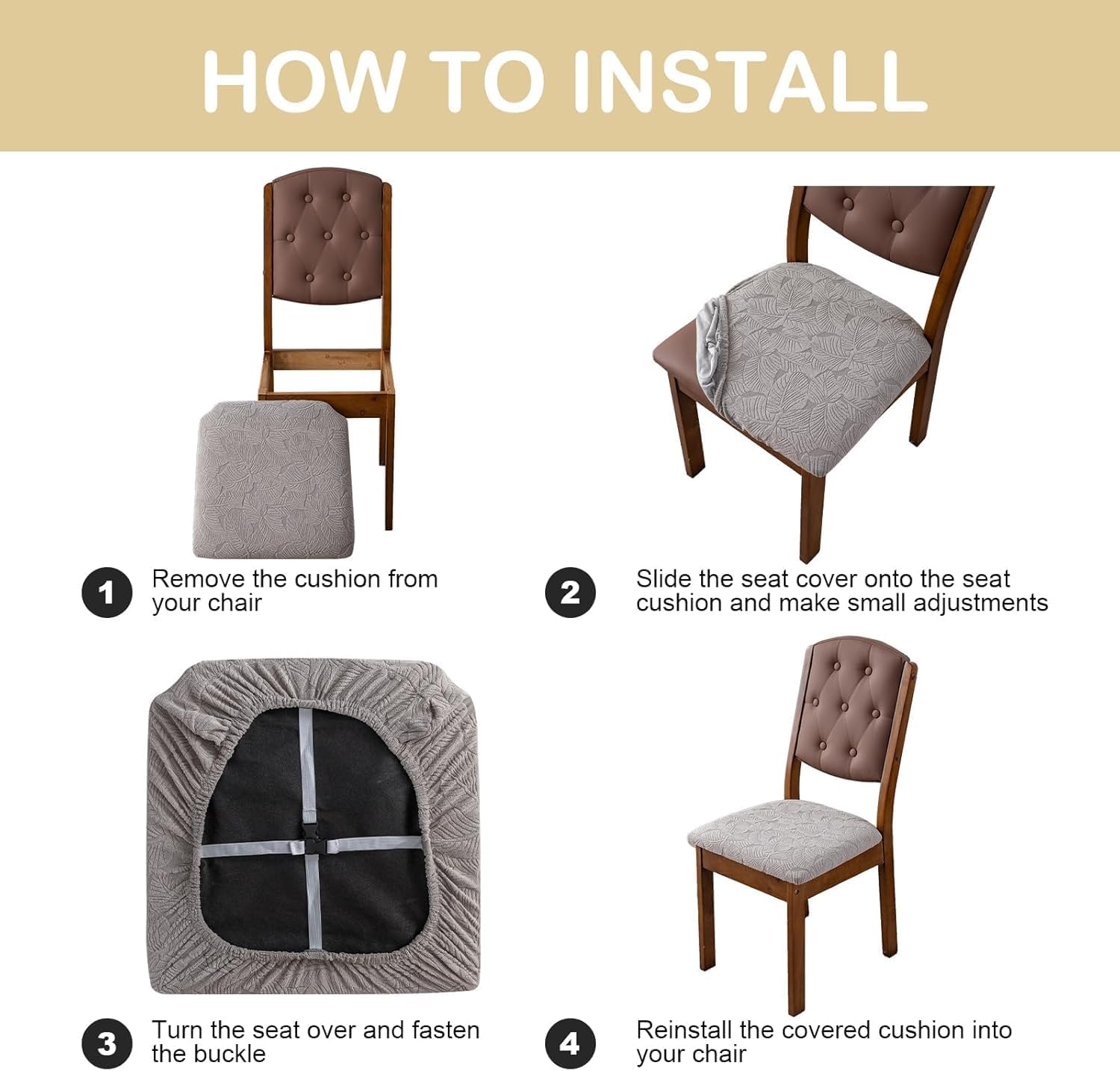 HOW TO INSTALL

1 Remove the cushion from your chair

2 Slide the seat cover onto the seat cushion and make small adjustments

3 Turn the seat over and fasten the buckle

4 Reinstall the covered cushion into your chair