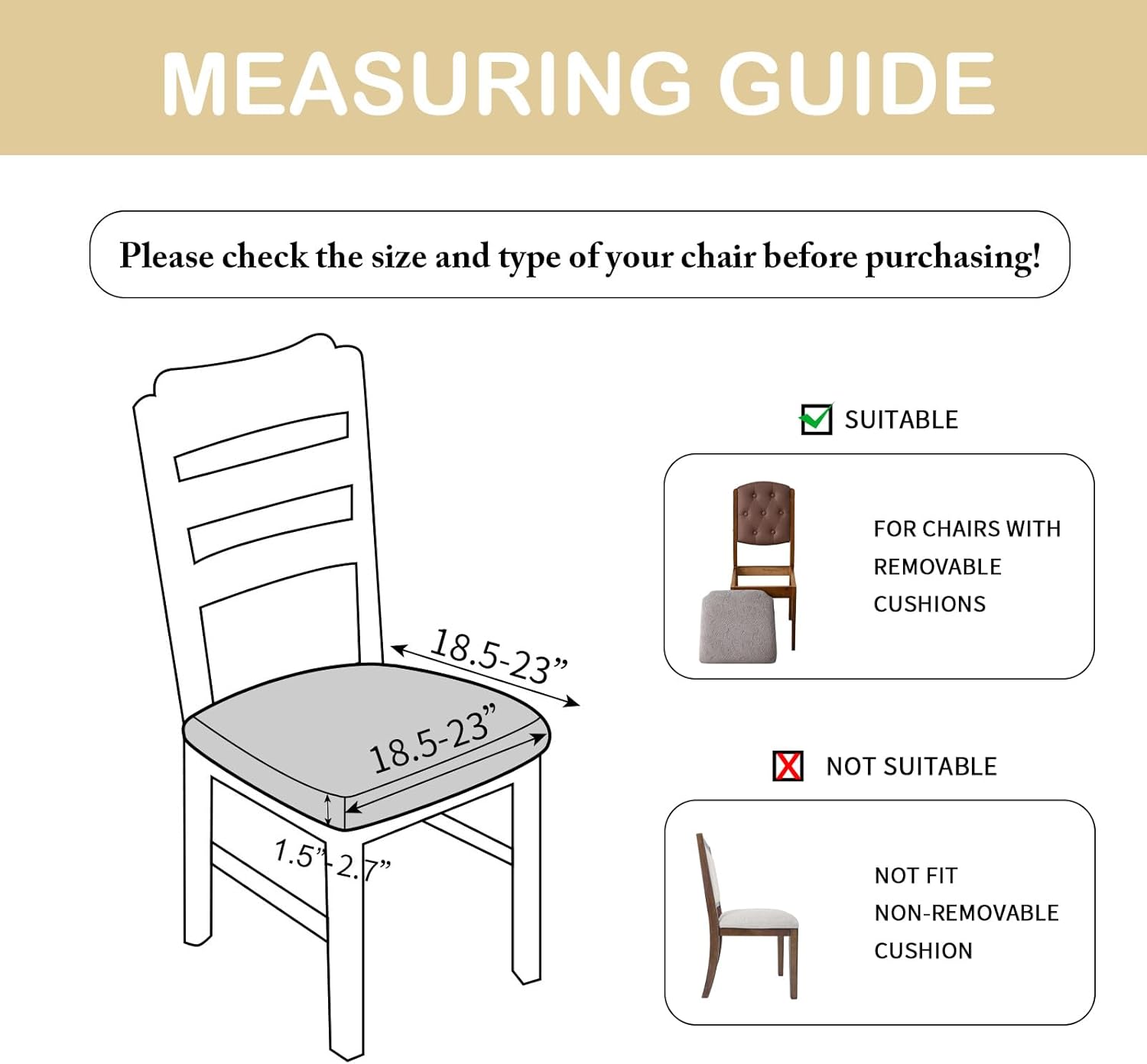 MEASURING GUIDE

Please check the size and type of your chair before purchasing!

18.5-23”

18.5-23”

1.5”-2.7”

SUITABLE

FOR CHAIRS WITH REMOVABLE CUSHIONS

NOT SUITABLE

NOT FIT NON-REMOVABLE CUSHION