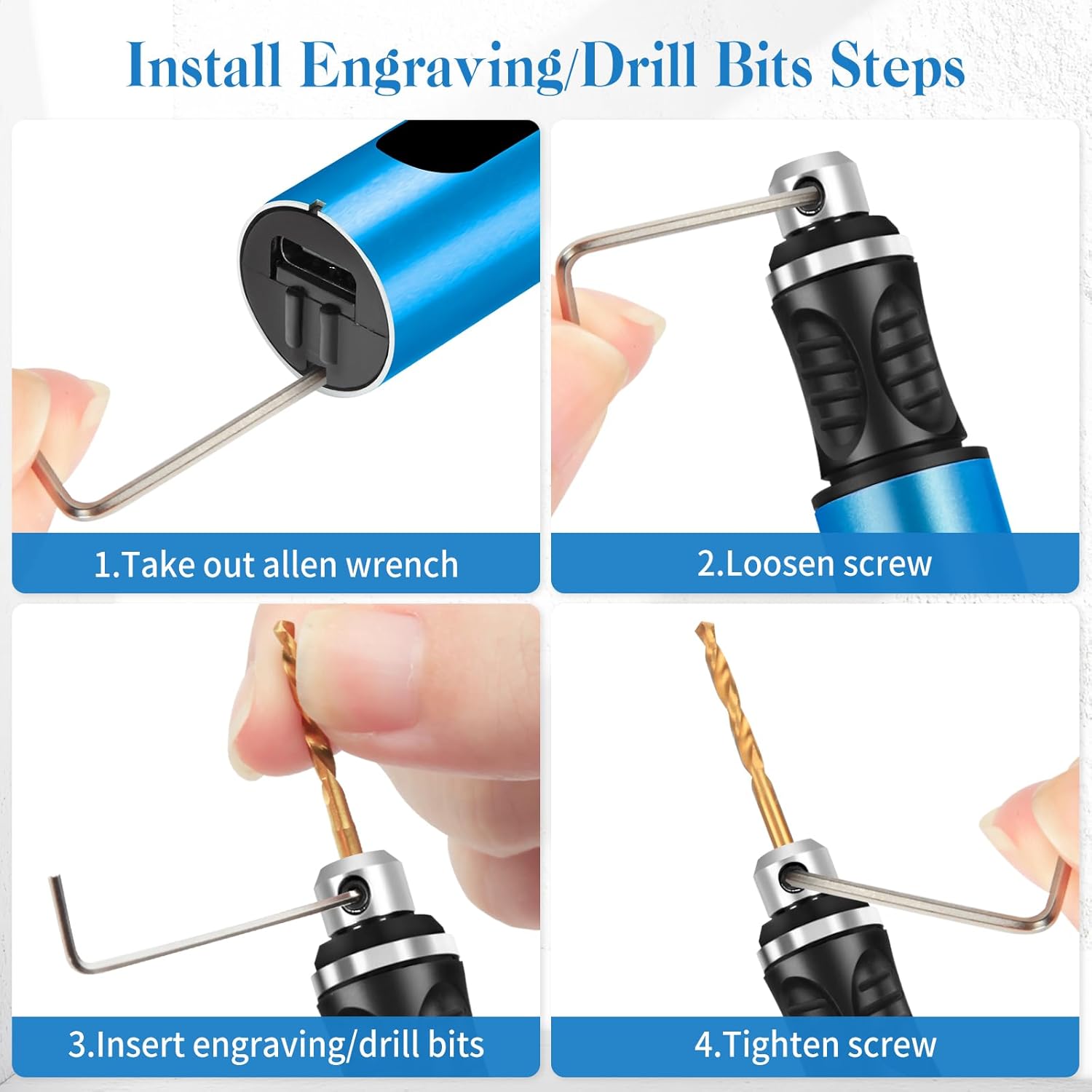 Install Engraving/Drill Bits Steps

1.Take out allen wrench

2.Loosen screw

3.Insert engraving/drill bits

4.Tighten screw