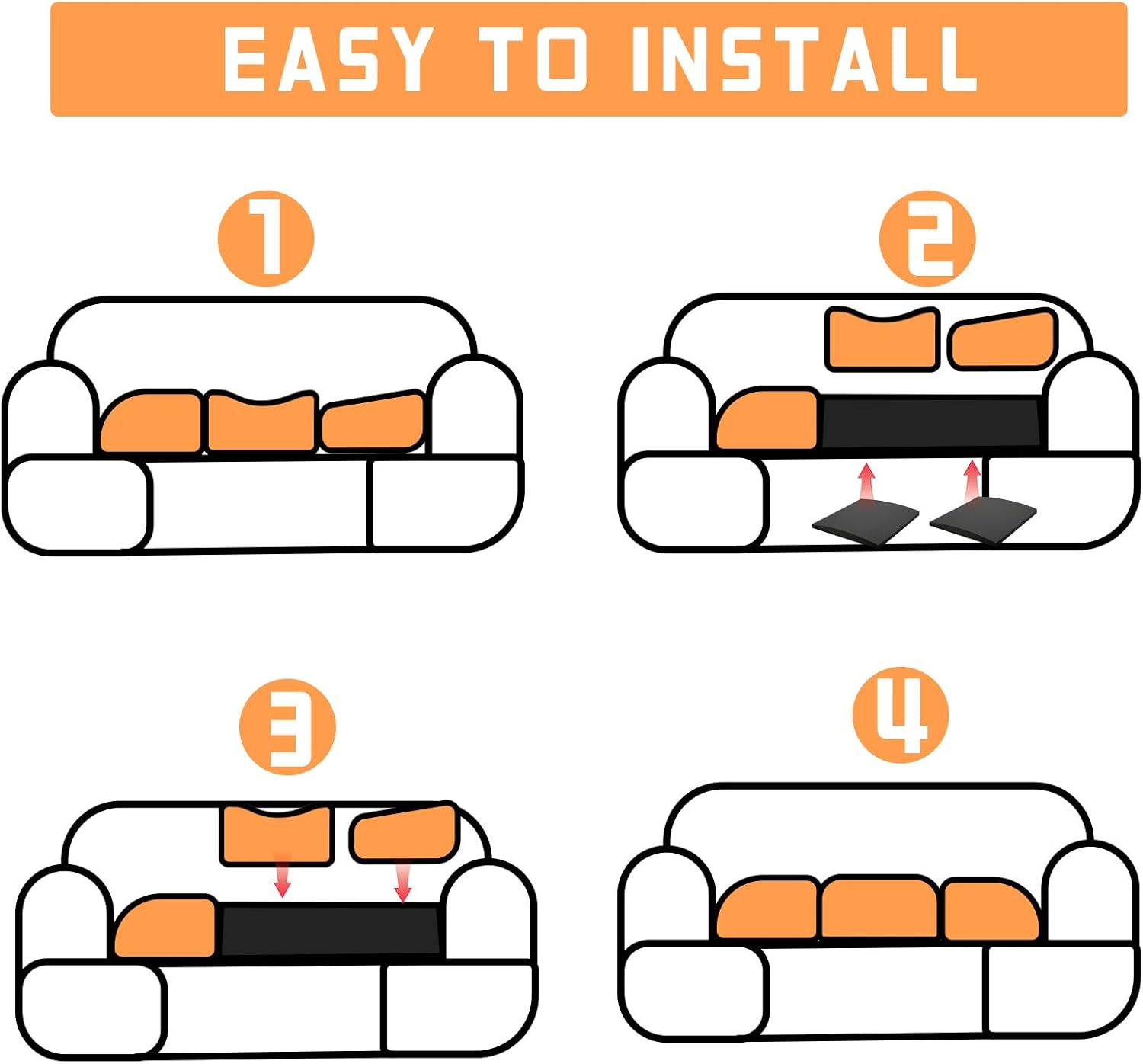 EASY TO INSTALL

1

2

3

4