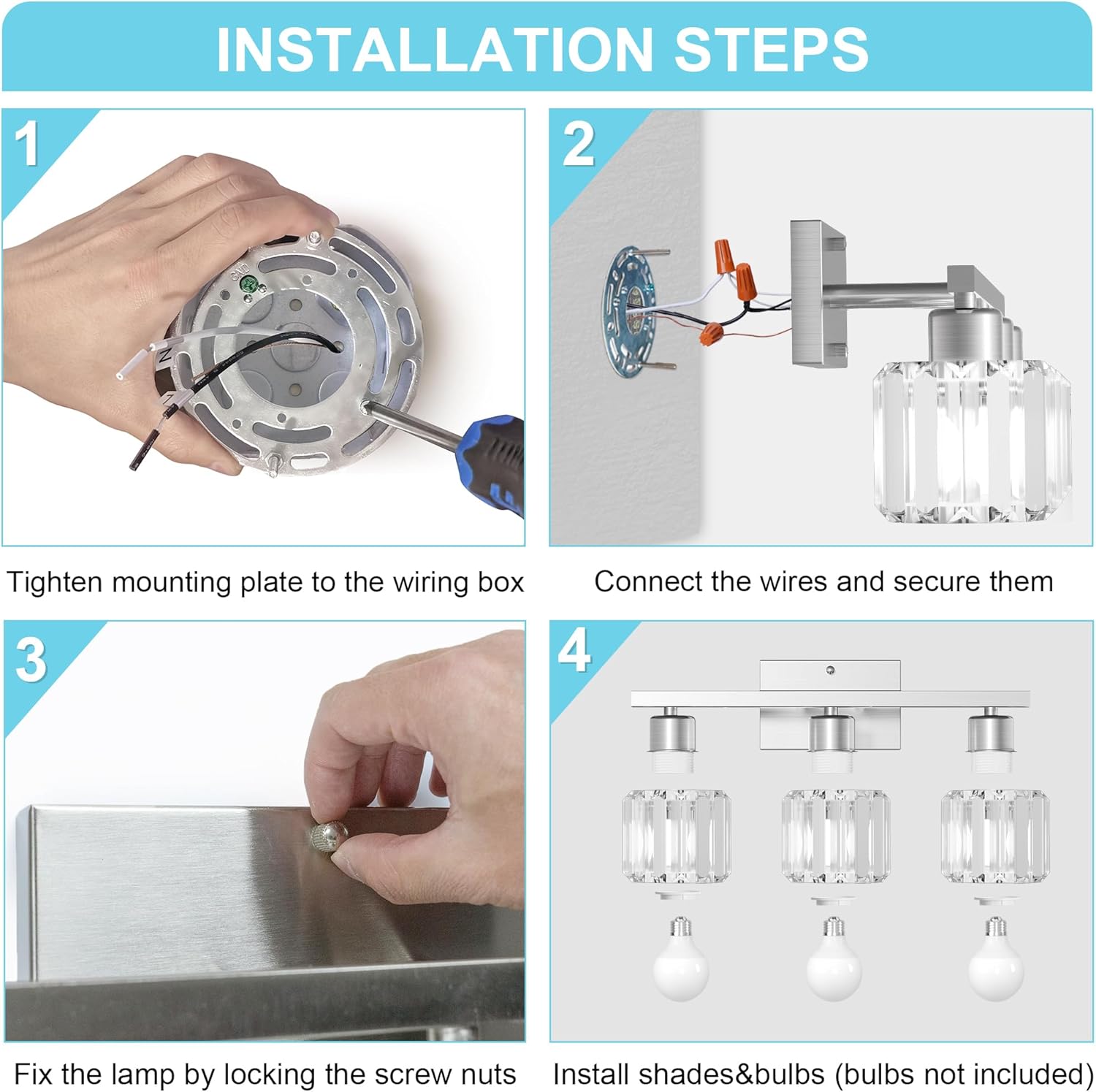 INSTALLATION STEPS

1

GND

N

Tighten mounting plate to the wiring box

2

Connect the wires and secure them

3

Fix the lamp by locking the screw nuts

4

Install shades&bulbs (bulbs not included)