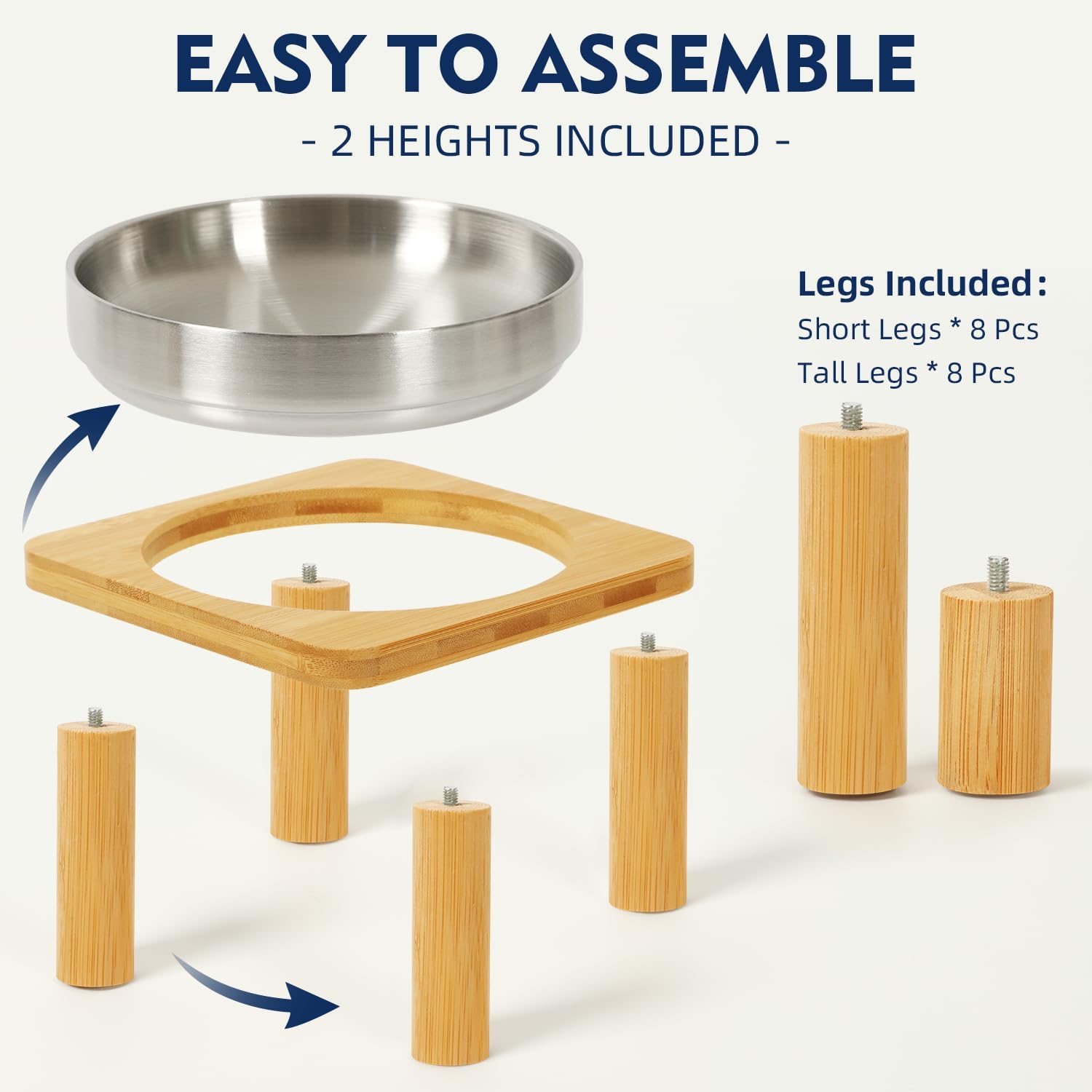 EASY TO ASSEMBLE

- 2 HEIGHTS INCLUDED -

Legs Included:
Short Legs * 8 Pcs
Tall Legs * 8 Pcs