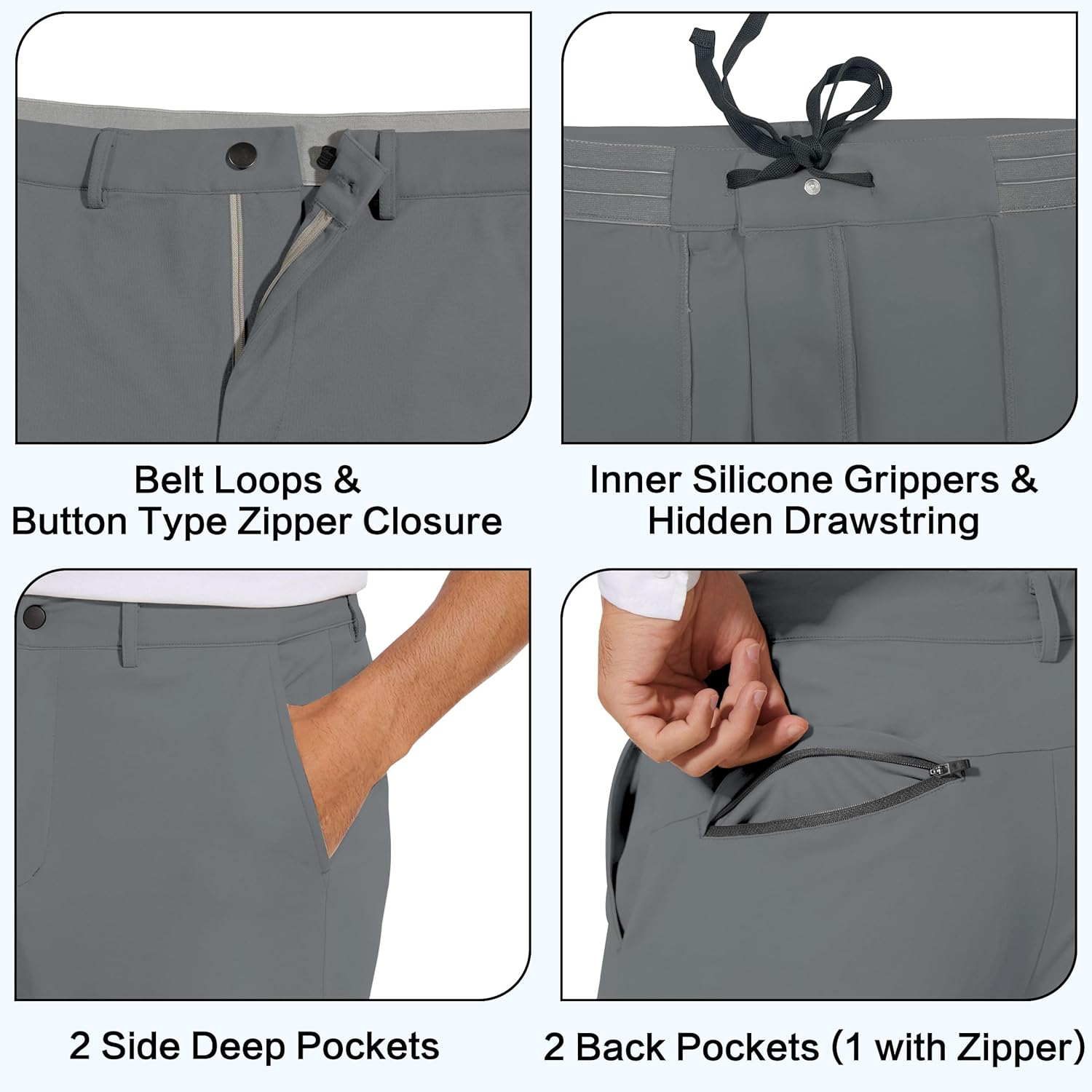 Belt Loops &
Button Type Zipper Closure

Inner Silicone Grippers &
Hidden Drawstring

2 Side Deep Pockets

2 Back Pockets (1 with Zipper)