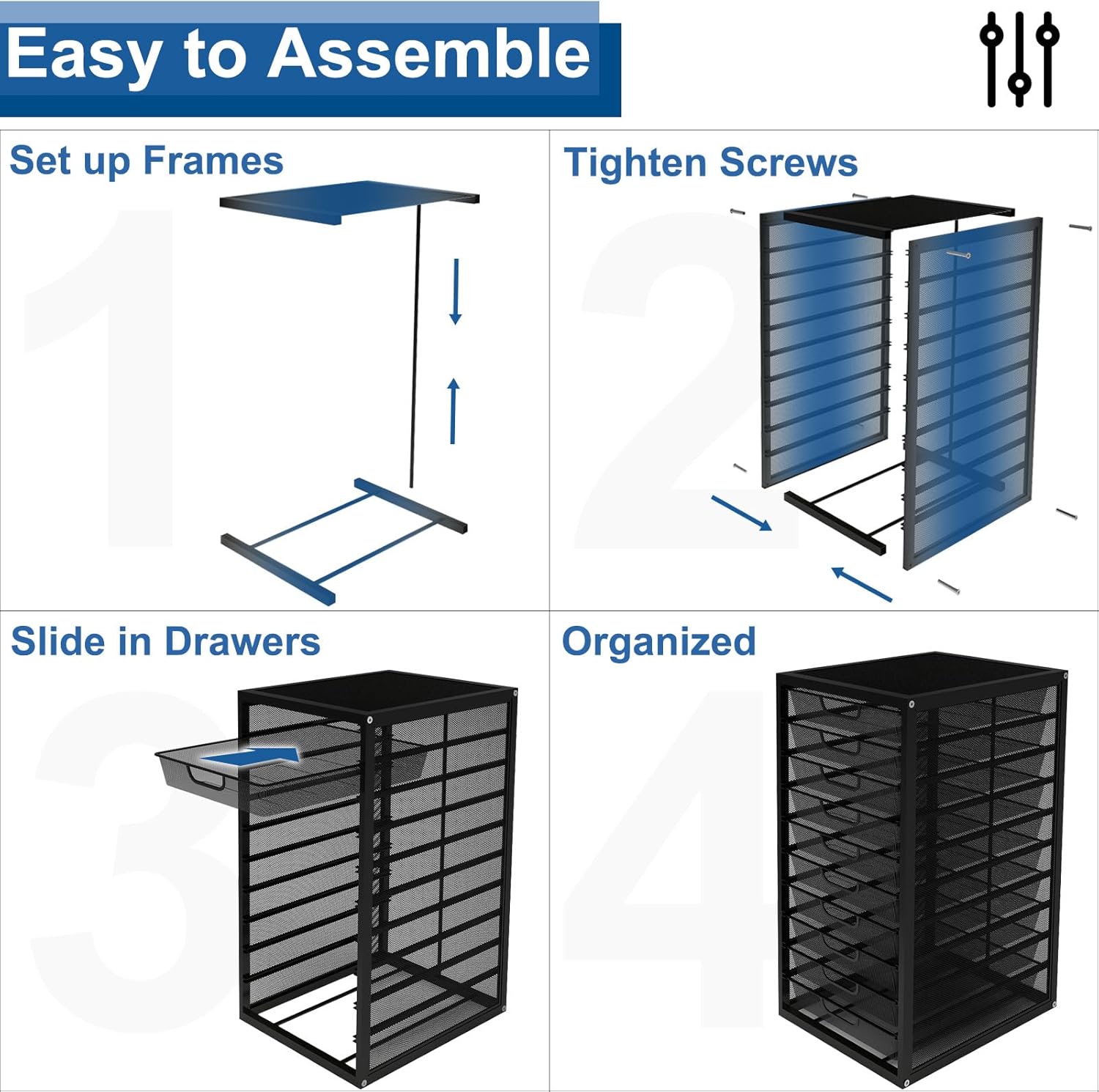 Easy to Assemble

Set up Frames

1

Tighten Screws

2

Slide in Drawers

3

Organized

4