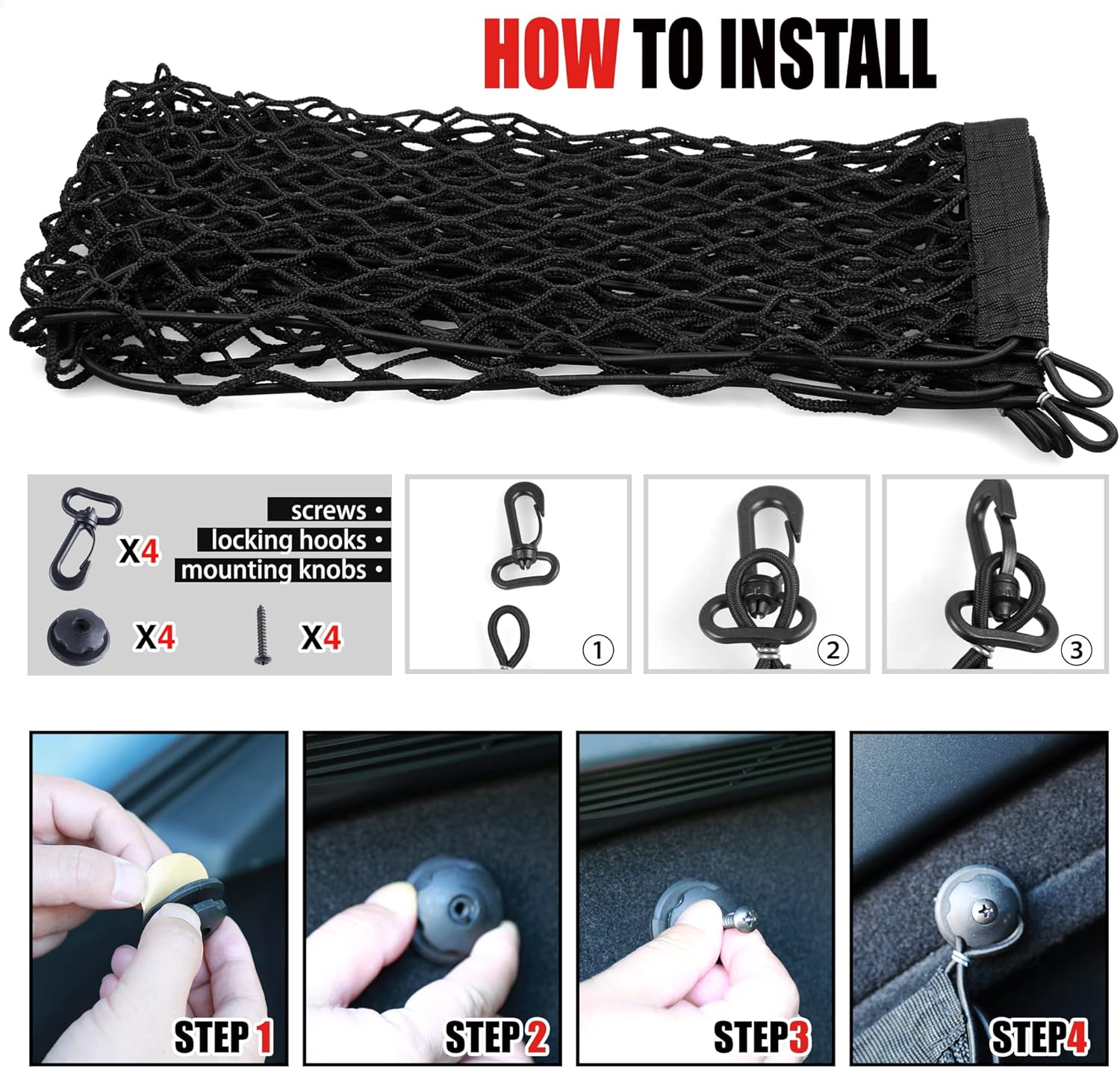 HOW TO INSTALL

X4

screws •
locking hooks •
mounting knobs •

X4

X4

①

②

③

STEP 1

STEP 2

STEP3

STEP4